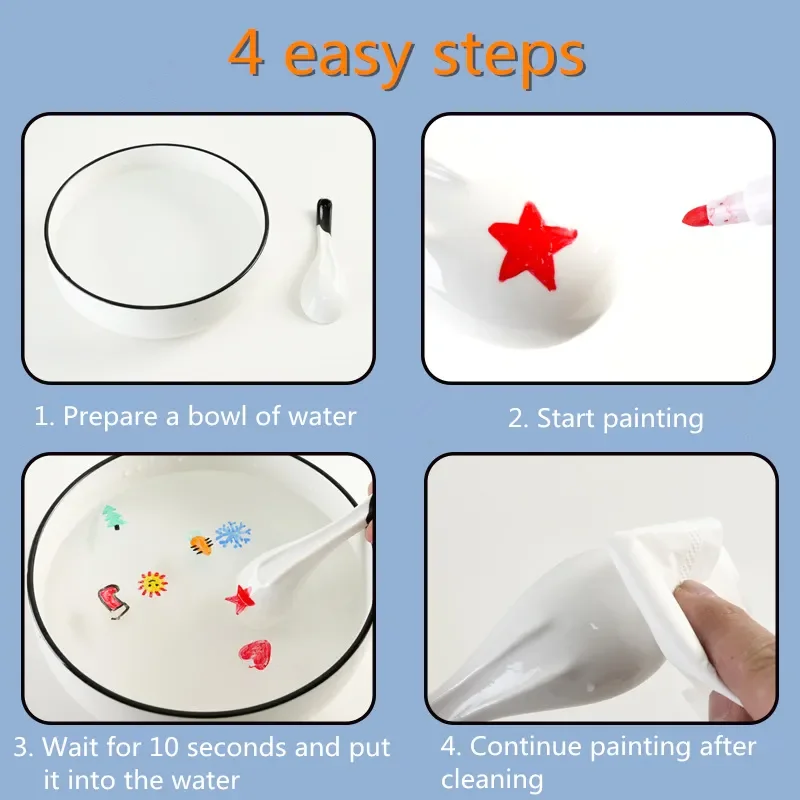 4 easy steps

1. Prepare a bowl of water

2. Start painting

3. Wait for 10 seconds and put it into the water

4. Continue painting after cleaning