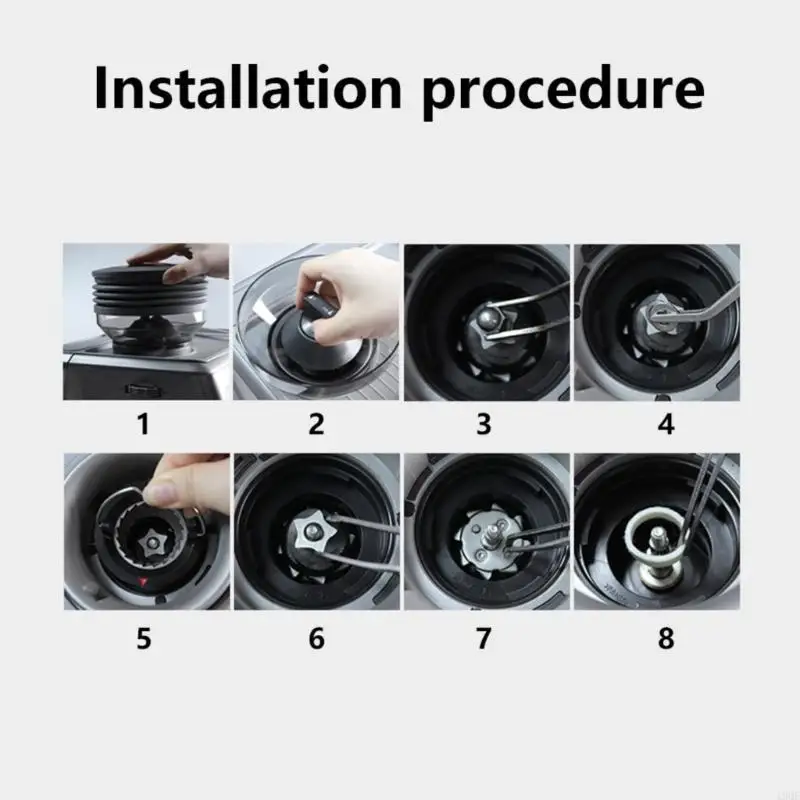 Installation procedure

1

2

3

4

5

6

7

8