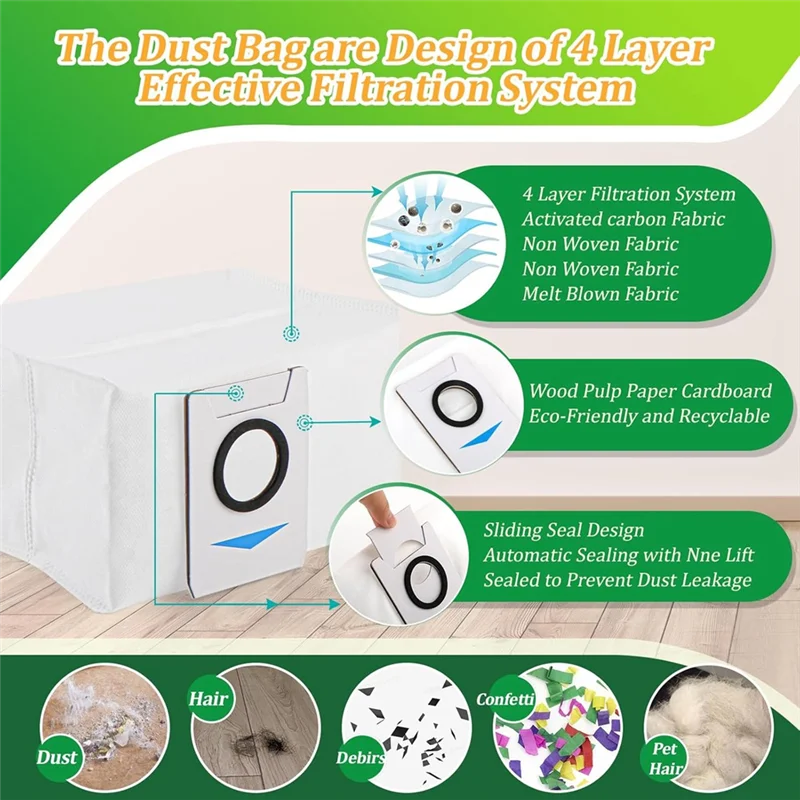 The Dust Bag are Design of 4 Layer Effective Filtration System

4 Layer Filtration System
Activated carbon Fabric
Non Woven Fabric
Non Woven Fabric
Melt Blown Fabric

Wood Pulp Paper Cardboard
Eco-Friendly and Recyclable

Sliding Seal Design
Automatic Sealing with Nne Lift
Sealed to Prevent Dust Leakage

Dust

Hair

Debirs

Confetti

Pet Hair