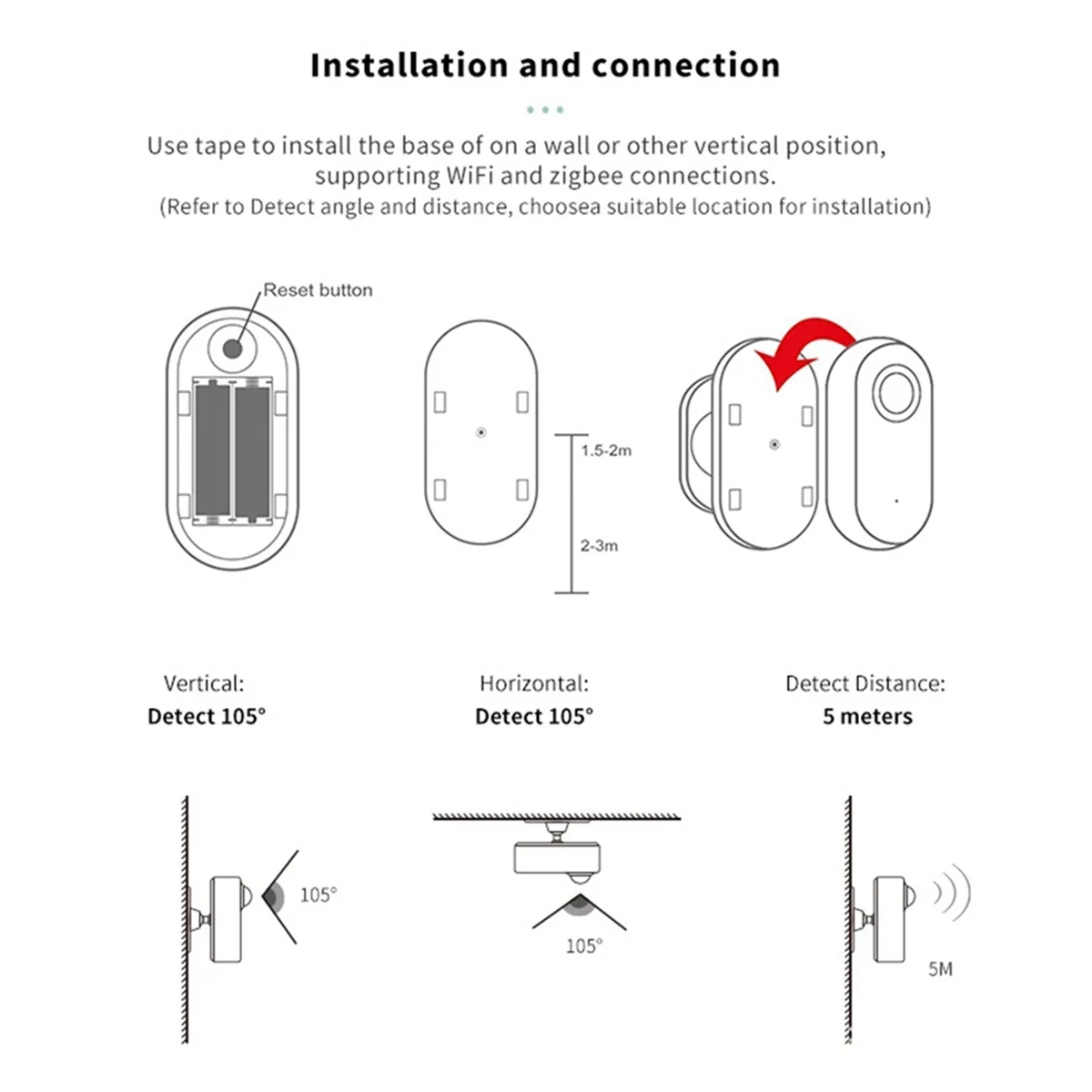 Installation and connection

Use tape to install the base of on a wall or other vertical position, supporting WiFi and zigbee connections.
(Refer to Detect angle and distance, choosea suitable location for installation)

Reset button

1.5-2m

2-3m

Vertical:
Detect 105°

Horizontal:
Detect 105°

Detect Distance:
5 meters

105°

105°

5M