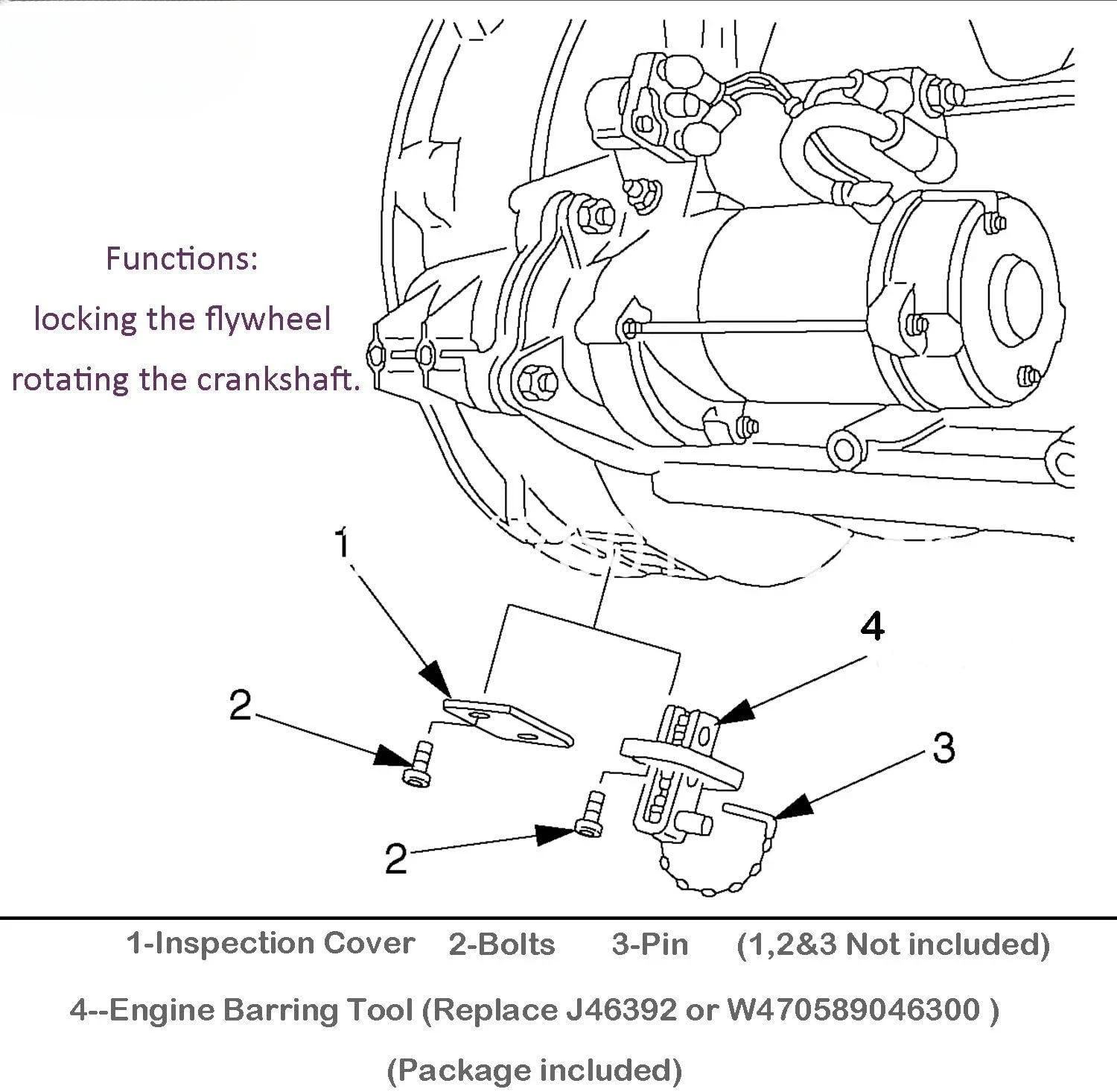 Functions:
locking the flywheel
rotating the crankshaft.

1

4

2

3

2

1-Inspection Cover 2-Bolts 3-Pin (1,2&3 Not included)

4--Engine Barring Tool (Replace J46392 or W470589046300 )

(Package included)