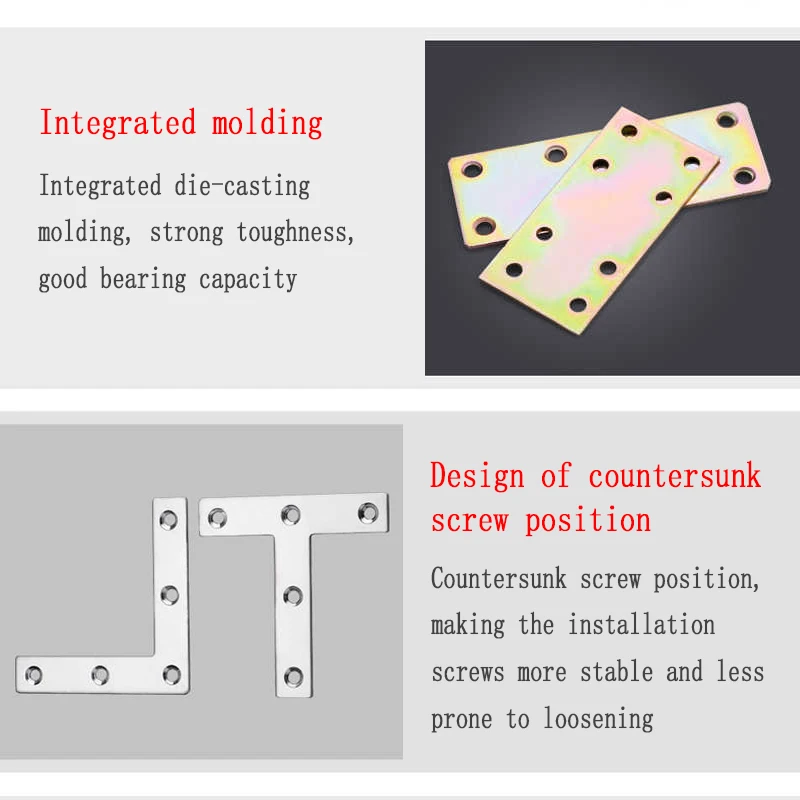 Integrated molding

Integrated die-casting molding, strong toughness, good bearing capacity

Design of countersunk screw position

Countersunk screw position, making the installation screws more stable and less prone to loosening