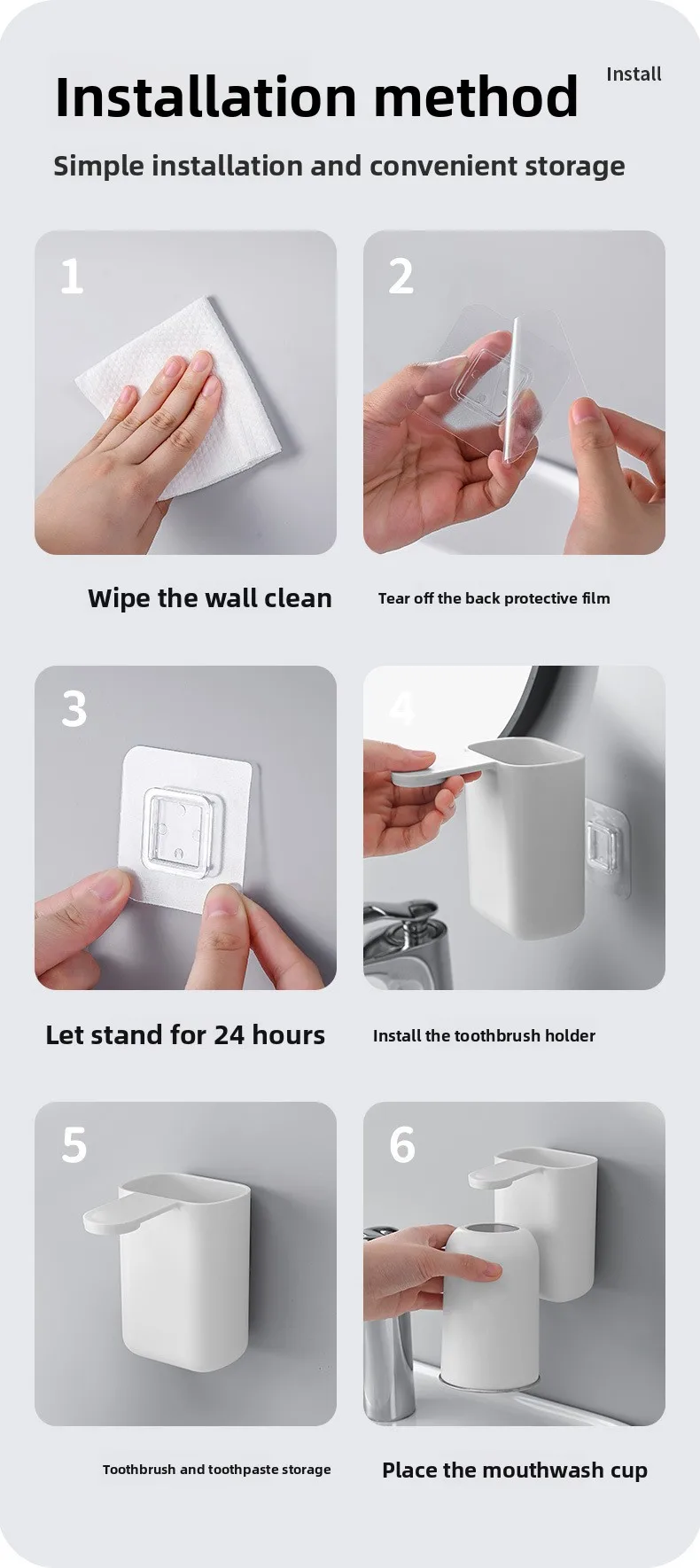 Installation method

Install

Simple installation and convenient storage

1

Wipe the wall clean

2

Tear off the back protective film

3

Let stand for 24 hours

4

Install the toothbrush holder

5

Toothbrush and toothpaste storage

6

Place the mouthwash cup