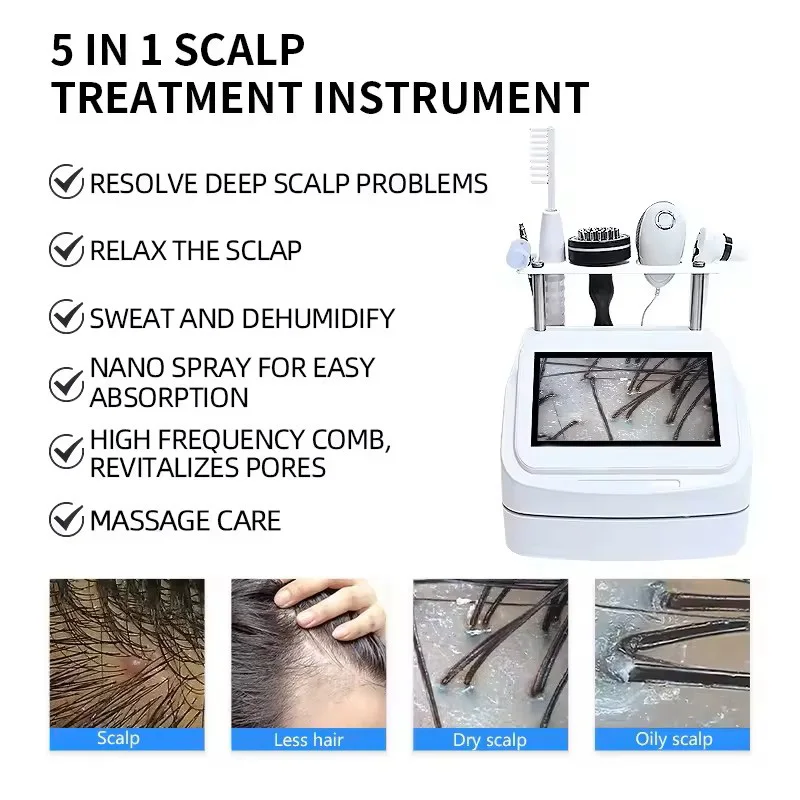 5 IN 1 SCALP TREATMENT INSTRUMENT

RESOLVE DEEP SCALP PROBLEMS

RELAX THE SCLAP

SWEAT AND DEHUMIDIFY

NANO SPRAY FOR EASY ABSORPTION

HIGH FREQUENCY COMB, REVITALIZES PORES

MASSAGE CARE

Scalp

Less hair

Dry scalp

Oily scalp