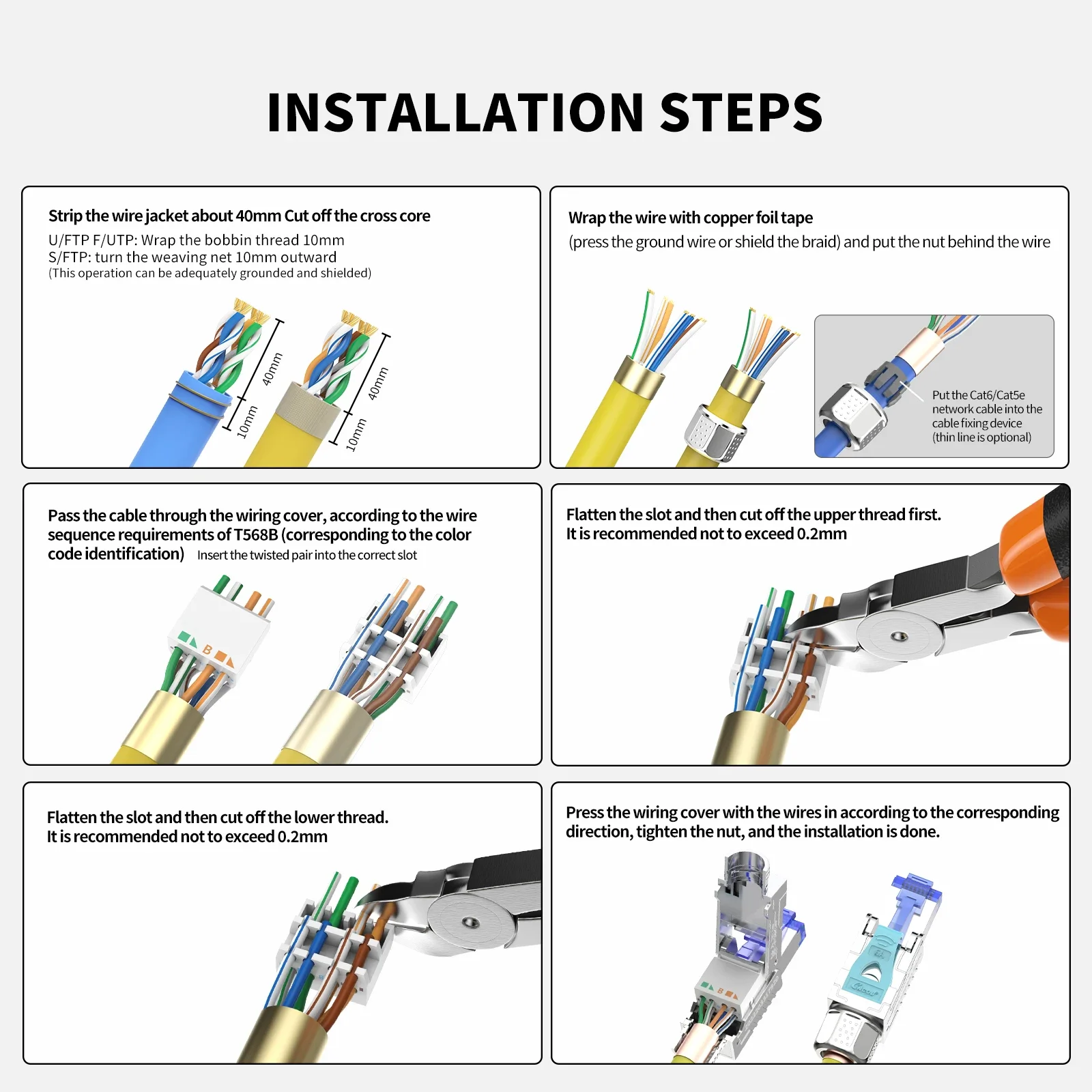 INSTALLATION STEPS

Strip the wire jacket about 40mm Cut off the cross core
U/FTP F/UTP: Wrap the bobbin thread 10mm
S/FTP: turn the weaving net 10mm outward
(This operation can be adequately grounded and shielded)

40mm
10mm
40mm
10mm

Wrap the wire with copper foil tape
(press the ground wire or shield the braid) and put the nut behind the wire

Put the Cat6/Cat5e network cable into the cable fixing device (thin line is optional)

Pass the cable through the wiring cover, according to the wire sequence requirements of T568B (corresponding to the color code identification) Insert the twisted pair into the correct slot

B

Flatten the slot and then cut off the upper thread first.
It is recommended not to exceed 0.2mm

Flatten the slot and then cut off the lower thread.
It is recommended not to exceed 0.2mm

Press the wiring cover with the wires in according to the corresponding direction, tighten the nut, and the installation is done.

B