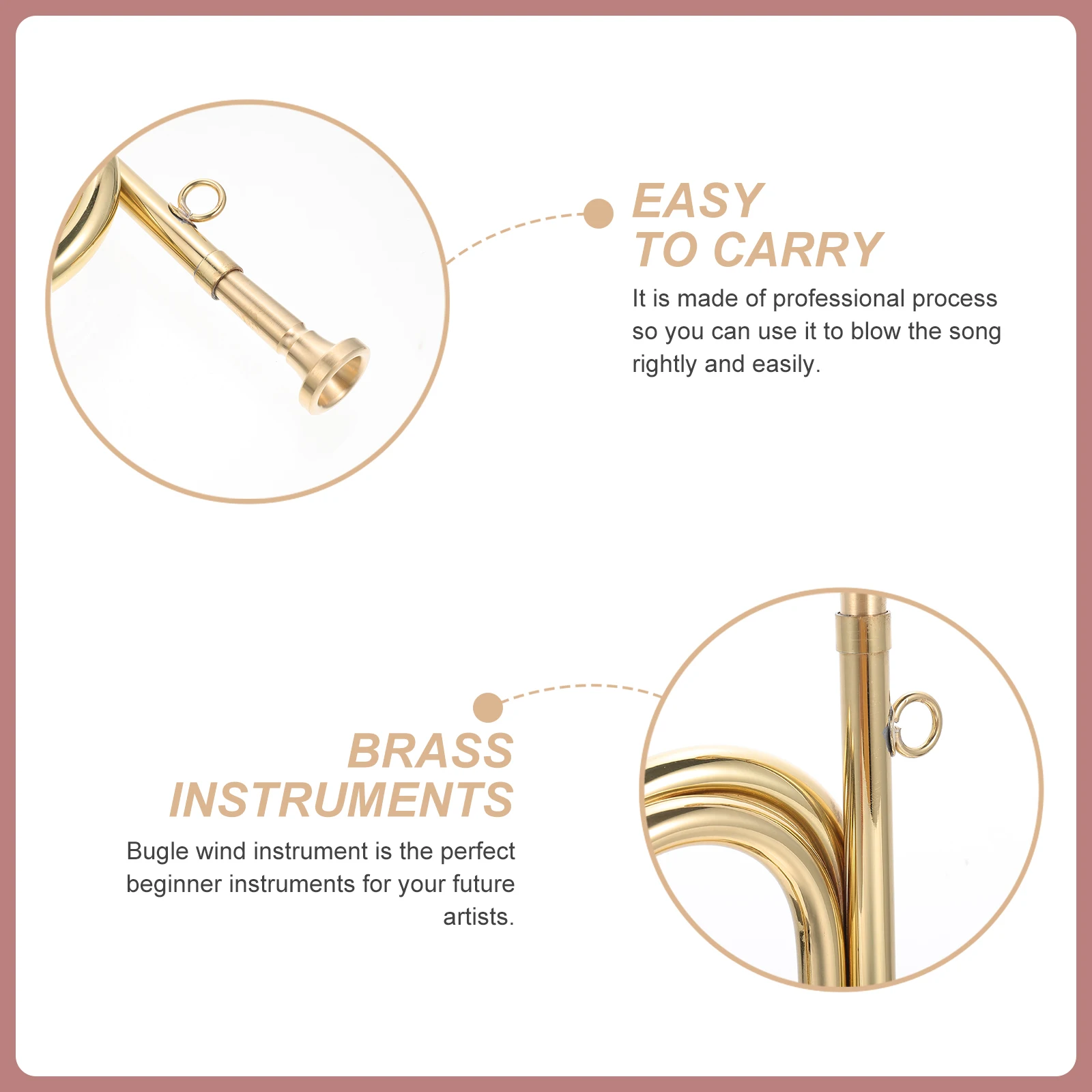 EASY TO CARRY

It is made of professional process so you can use it to blow the song rightly and easily.

BRASS INSTRUMENTS

Bugle wind instrument is the perfect beginner instruments for your future artists.