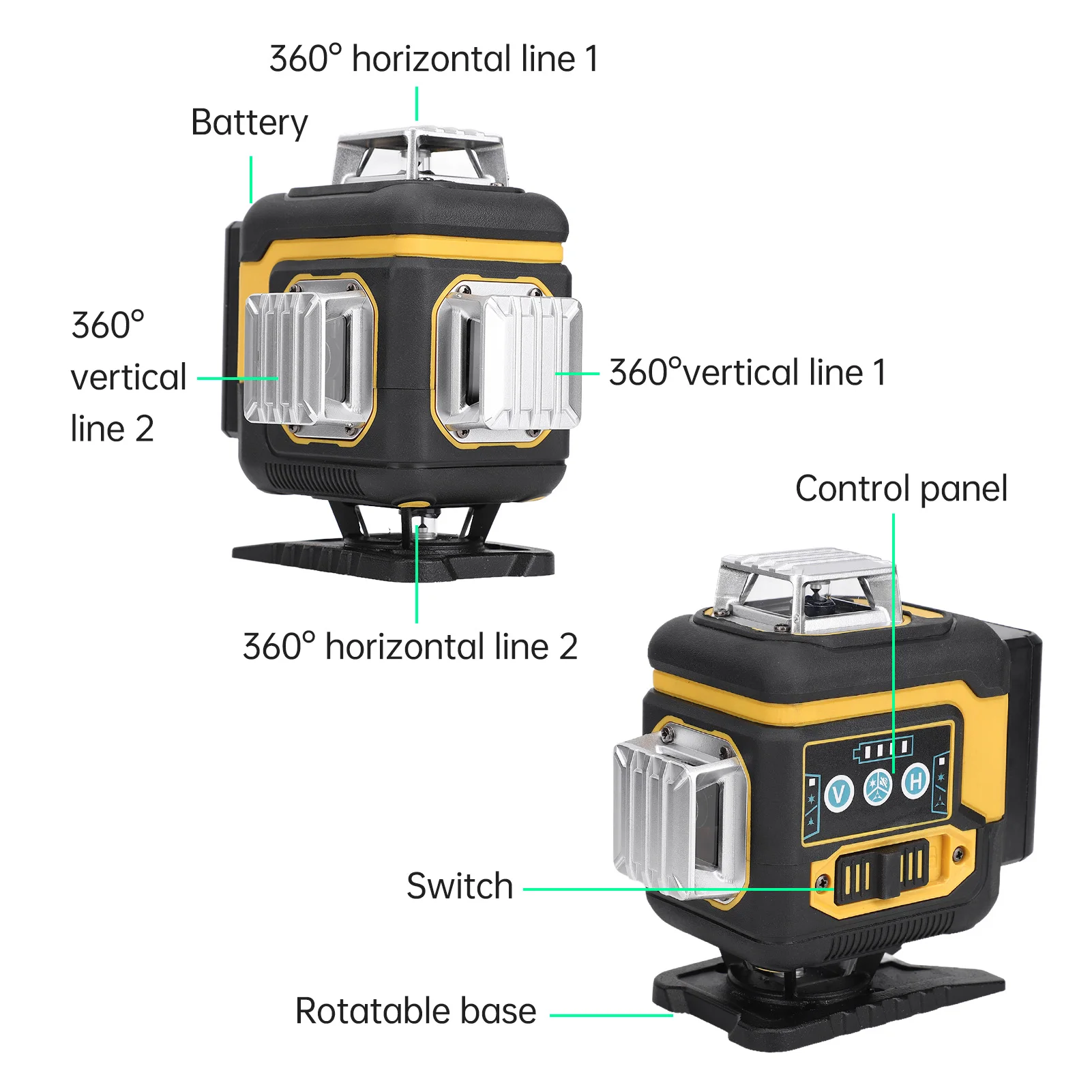 360° horizontal line 1

Battery

360° vertical line 2

360°vertical line 1

Control panel

360° horizontal line 2

V

H

Switch

Rotatable base