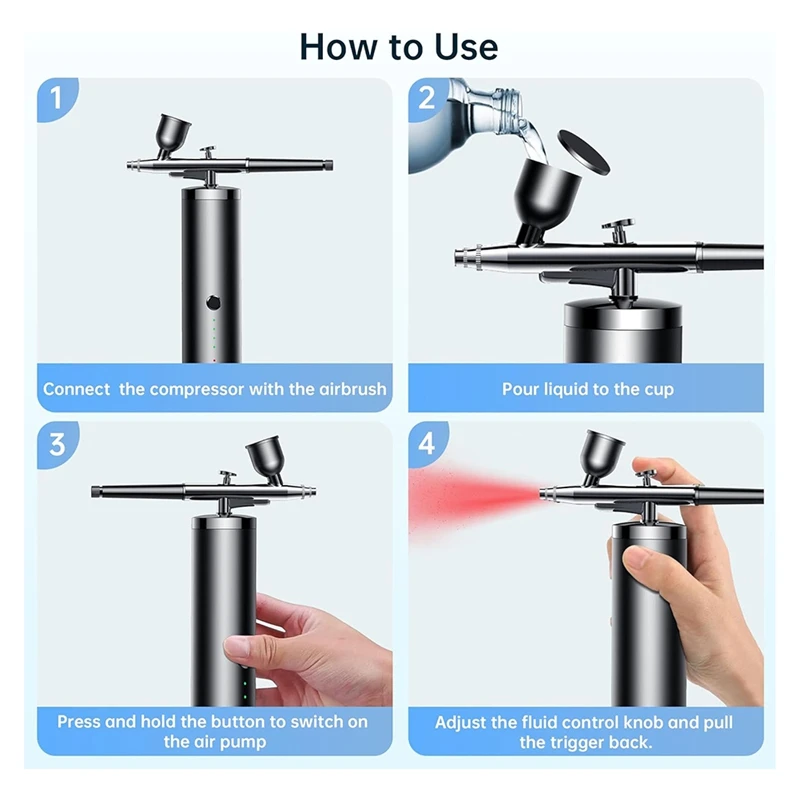 How to Use

1

Connect  the compressor with the airbrush

2

Pour liquid to the cup

3

Press and hold the button to switch on the air pump

4

Adjust the fluid control knob and pull the trigger back.