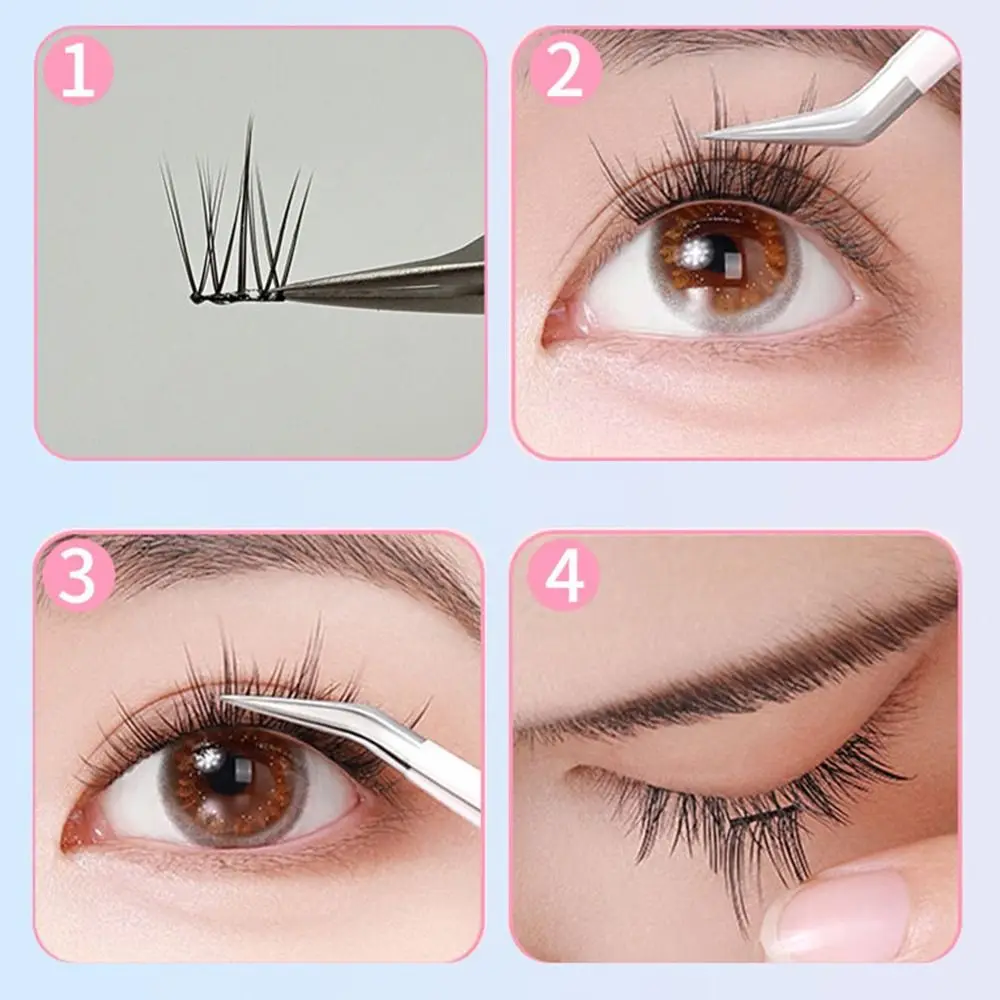 1

2

3

4