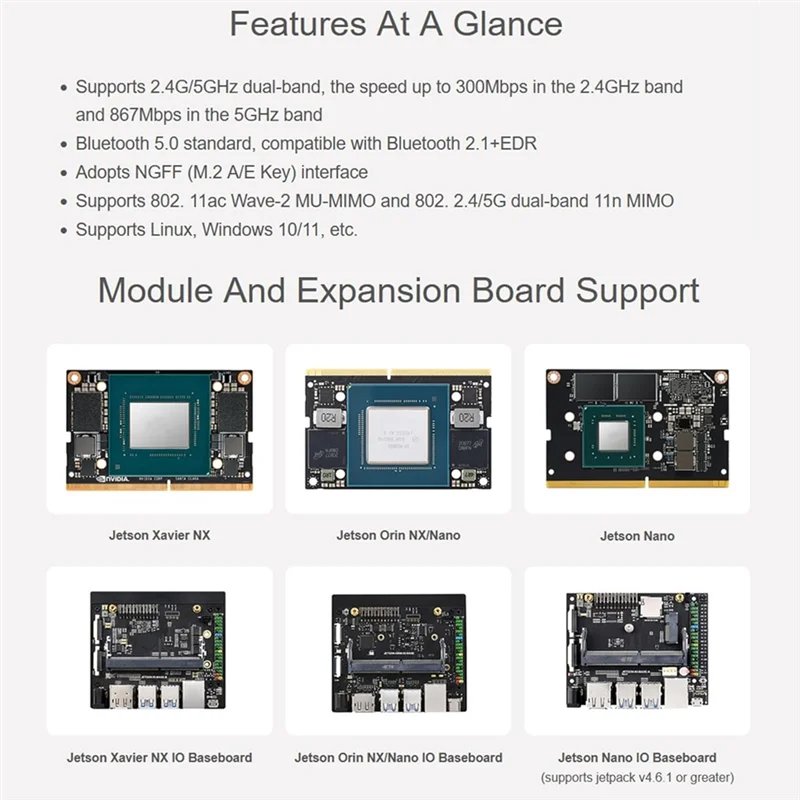 Features At A Glance

• Supports 2.4G/5GHz dual-band, the speed up to 300Mbps in the 2.4GHz band and 867Mbps in the 5GHz band
• Bluetooth 5.0 standard, compatible with Bluetooth 2.1+EDR
• Adopts NGFF (M.2 A/E Key) interface
• Supports 802. 11ac Wave-2 MU-MIMO and 802. 2.4/5G dual-band 11n MIMO
• Supports Linux, Windows 10/11, etc.

Module And Expansion Board Support

NVIDIA

R20

R20

Jetson Xavier NX

Jetson Orin NX/Nano

Jetson Nano

Jetson Xavier NX IO Baseboard

Jetson Orin NX/Nano IO Baseboard

Jetson Nano IO Baseboard
(supports jetpack v4.6.1 or greater)