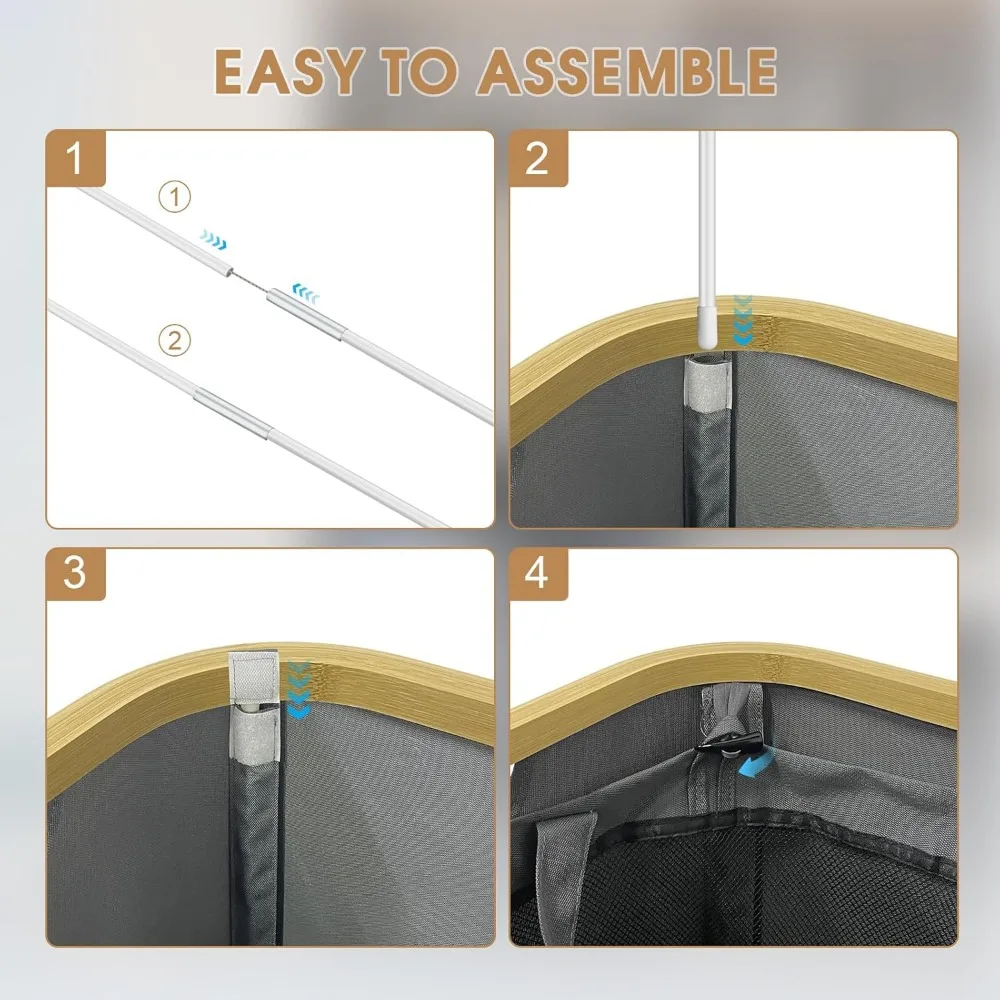 EASY TO ASSEMBLE

1

①

②

2

3

4