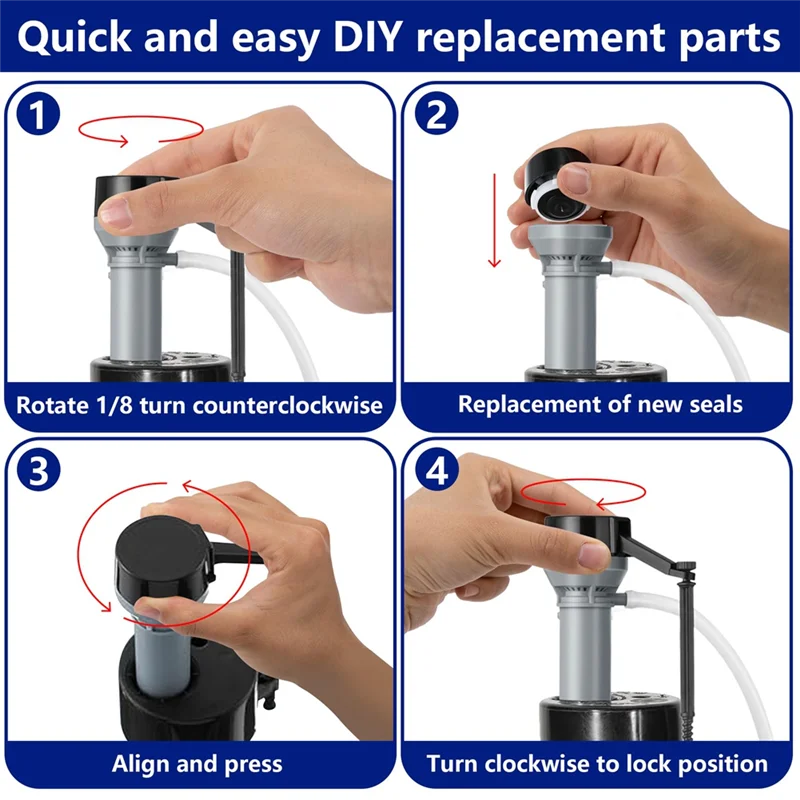 Quick and easy DIY replacement parts

1
Rotate 1/8 turn counterclockwise

2
Replacement of new seals

3
Align and press

4
Turn clockwise to lock position