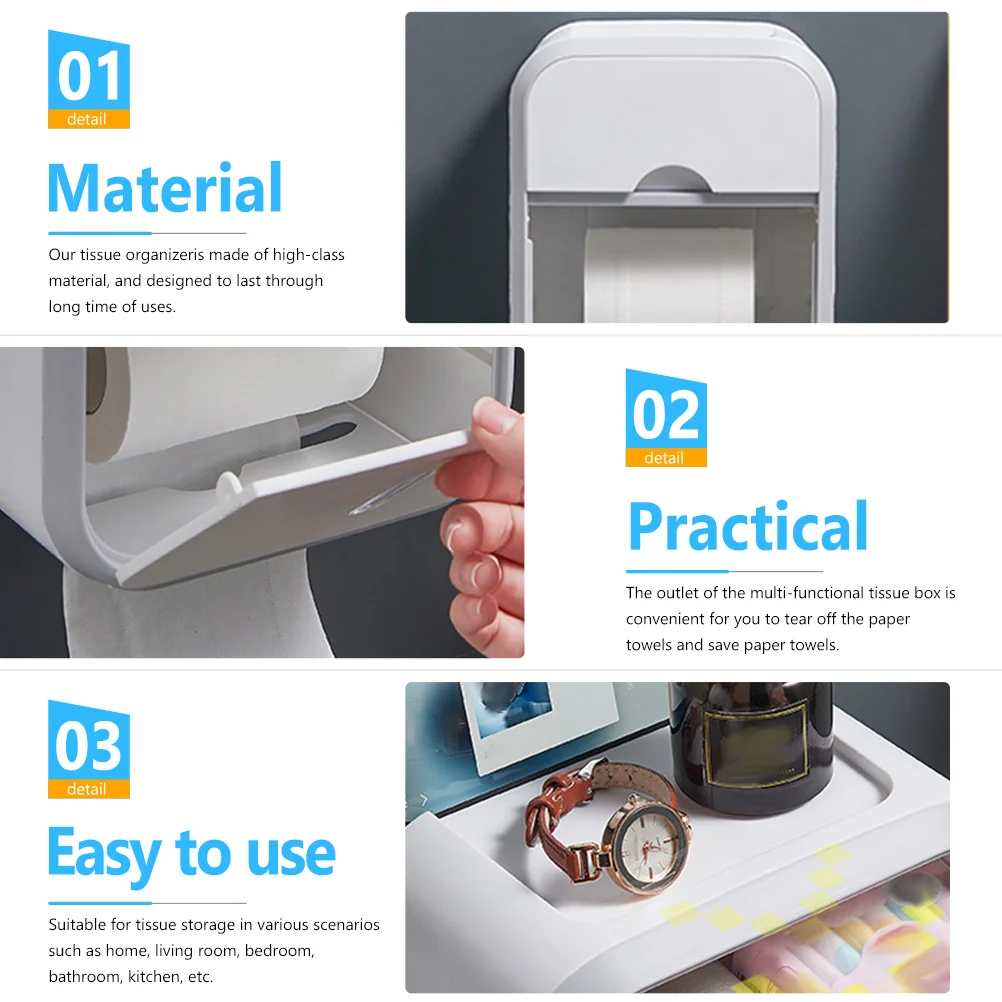 01
detail

Material

Our tissue organizeris made of high-class material, and designed to last through long time of uses.

02
detail

Practical

The outlet of the multi-functional tissue box is convenient for you to tear off the paper towels and save paper towels.

03
detail

Easy to use

Suitable for tissue storage in various scenarios such as home, living room, bedroom, bathroom, kitchen, etc.