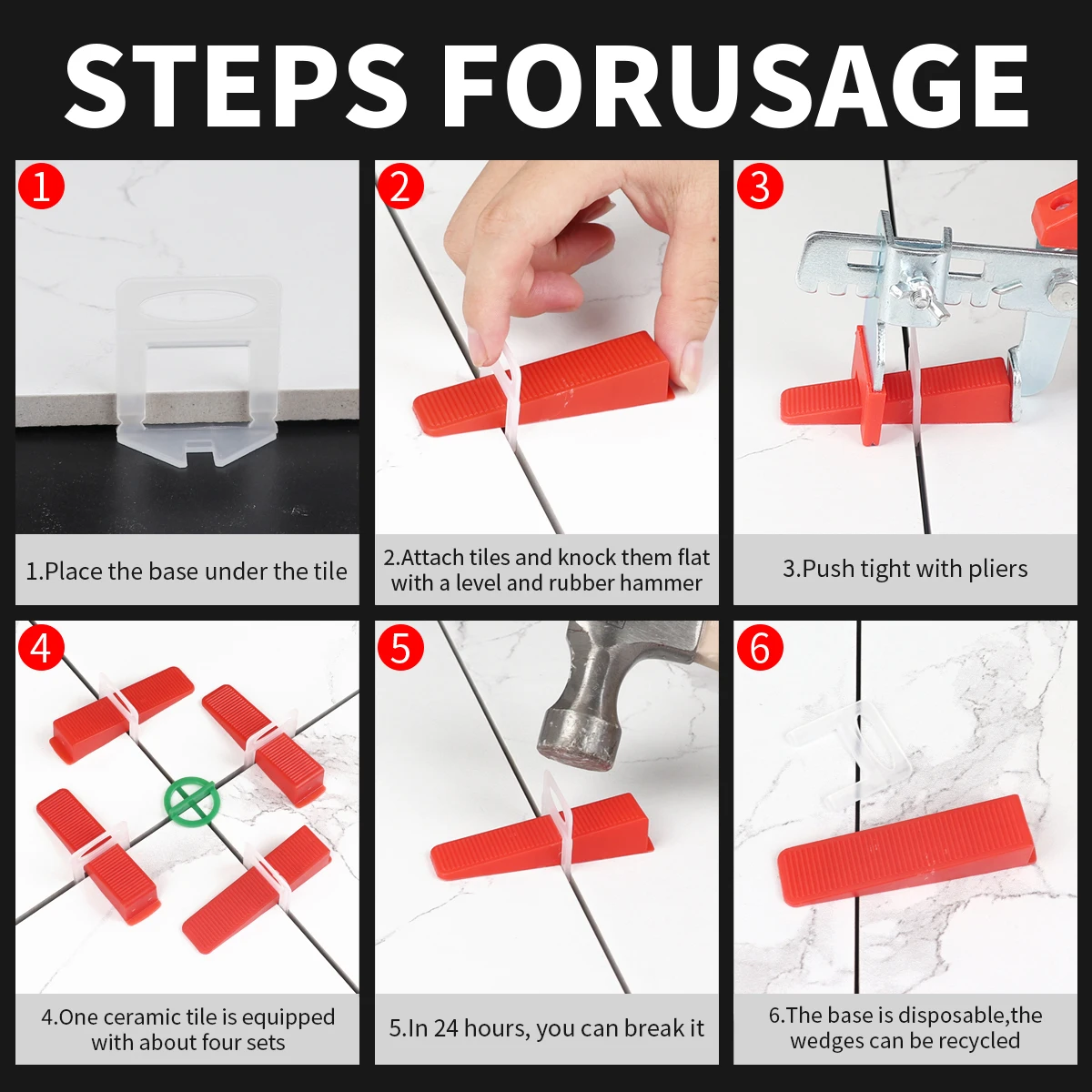 STEPS FORUSAGE

1

1.Place the base under the tile

2

2.Attach tiles and knock them flat with a level and rubber hammer

3

3.Push tight with pliers

4

4.One ceramic tile is equipped with about four sets

5

5.In 24 hours, you can break it

6

6.The base is disposable,the wedges can be recycled