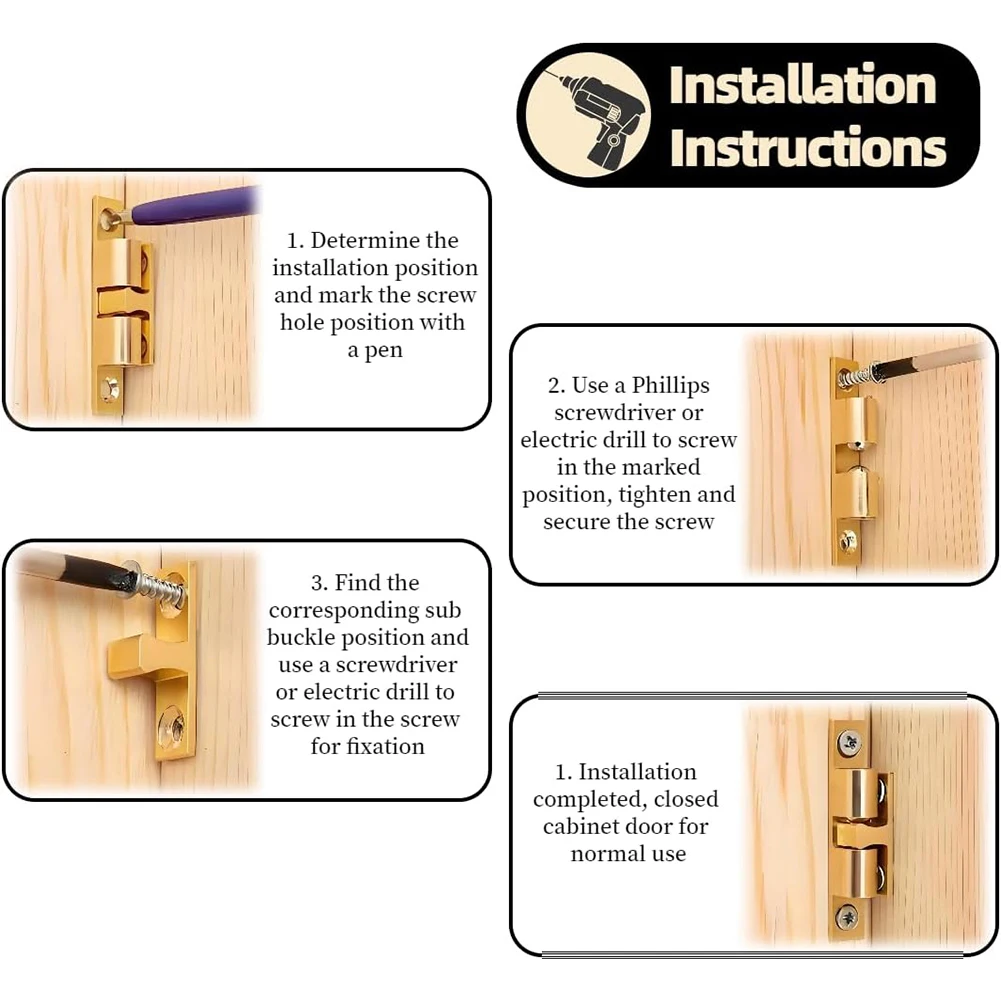 Installation Instructions

1. Determine the installation position and mark the screw hole position with a pen

2. Use a Phillips screwdriver or electric drill to screw in the marked position, tighten and secure the screw

3. Find the corresponding sub buckle position and use a screwdriver or electric drill to screw in the screw for fixation

1. Installation completed, closed cabinet door for normal use