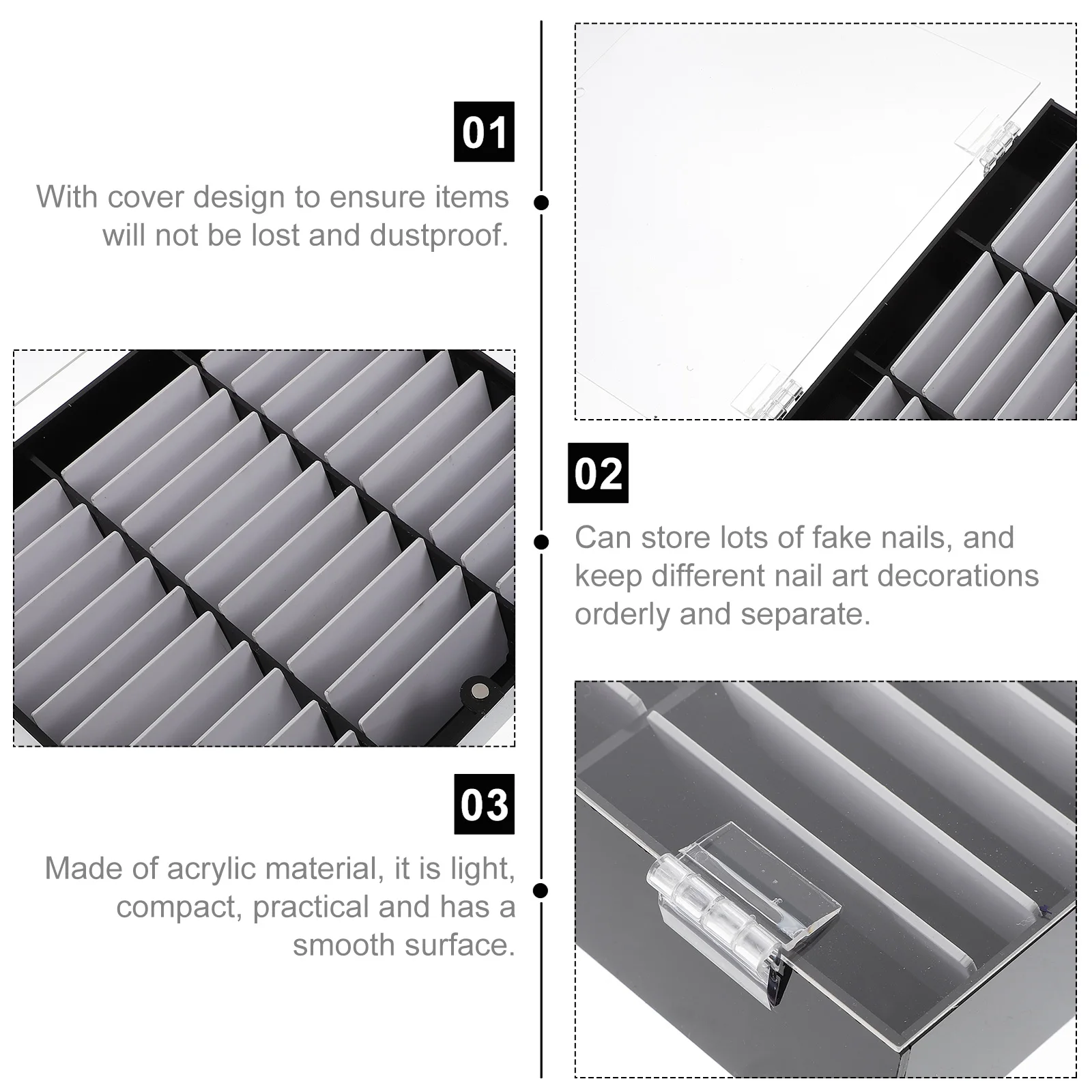 01

With cover design to ensure items will not be lost and dustproof.

02

Can store lots of fake nails, and keep different nail art decorations orderly and separate.

03

Made of acrylic material, it is light, compact, practical and has a smooth surface.