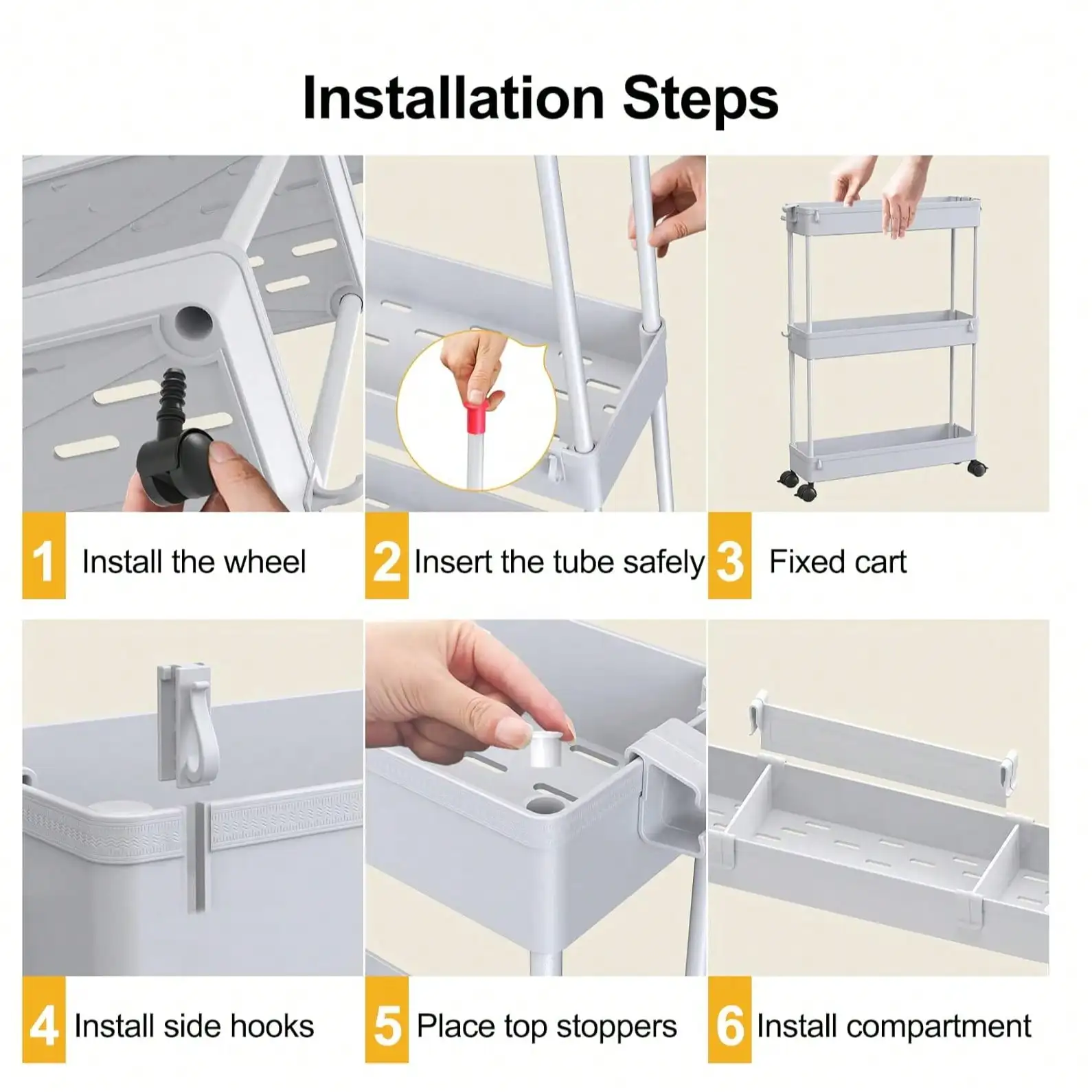 Installation Steps

1 Install the wheel

2 Insert the tube safely

3 Fixed cart

4 Install side hooks

5 Place top stoppers

6 Install compartment