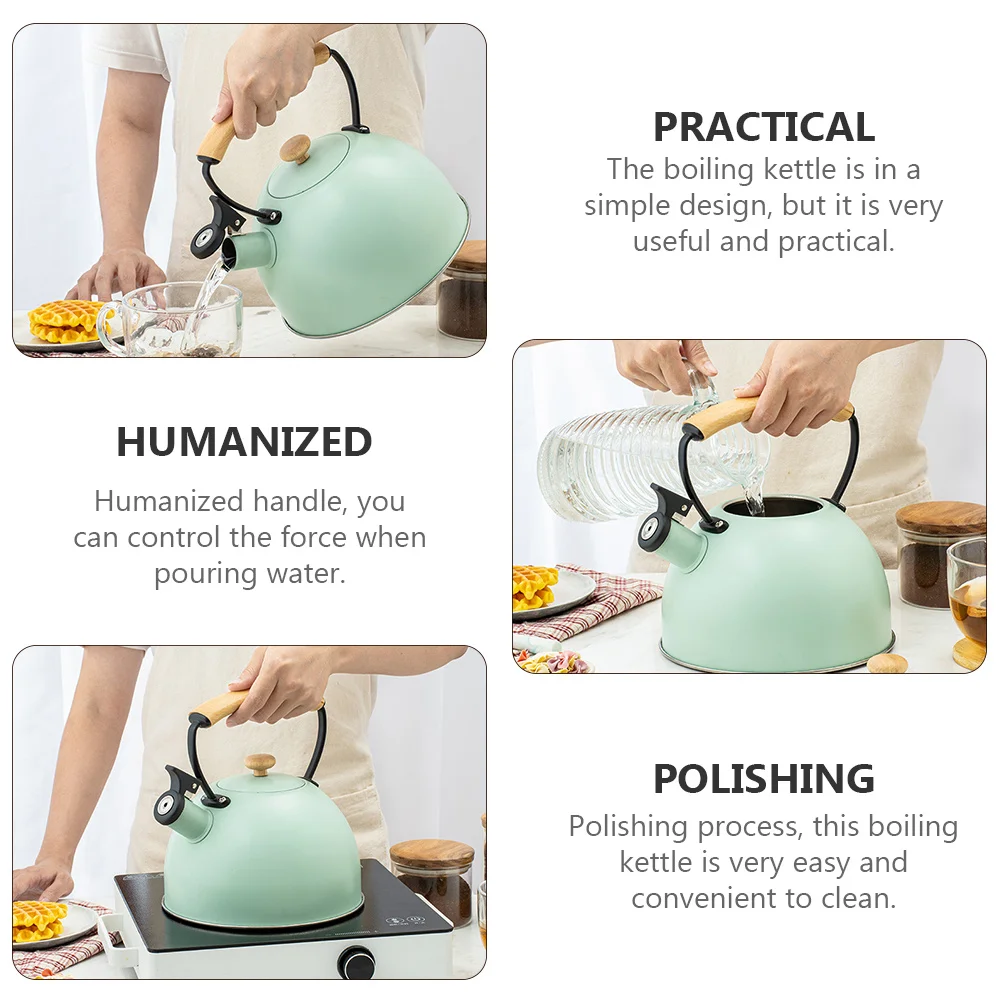 PRACTICAL
The boiling kettle is in a simple design, but it is very useful and practical.

HUMANIZED
Humanized handle, you can control the force when pouring water.

POLISHING
Polishing process, this boiling kettle is very easy and convenient to clean.