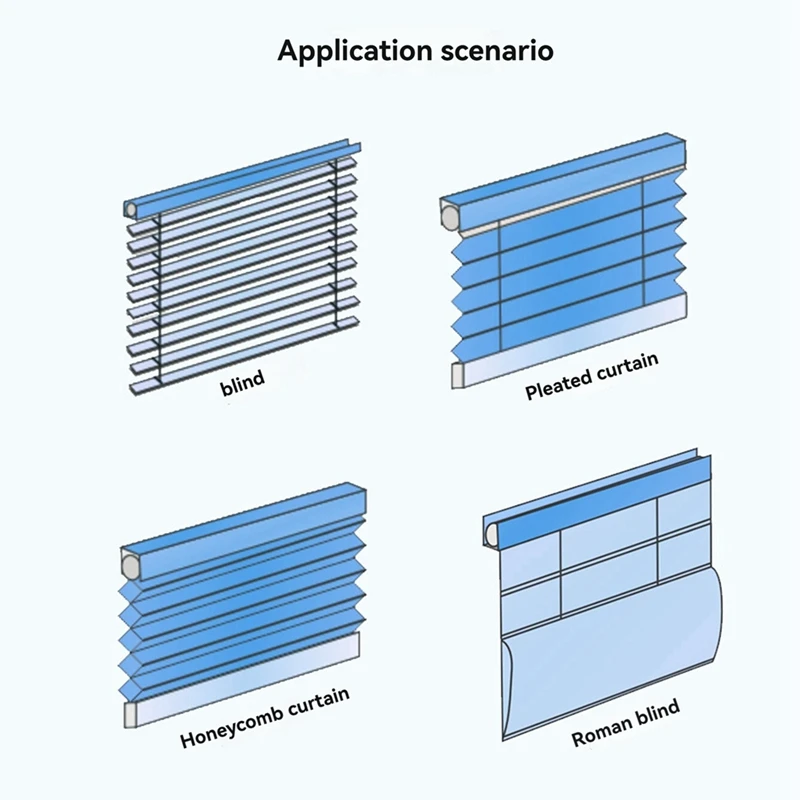 Application scenario

blind

Pleated curtain

Honeycomb curtain

Roman blind