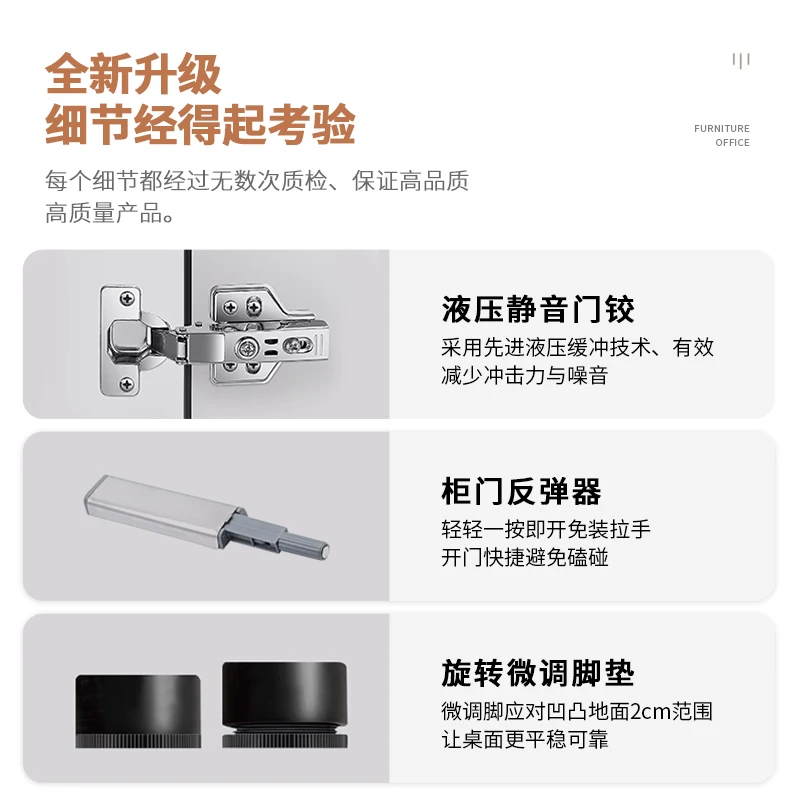 全新升级
细节经得起考验

FURNITURE
OFFICE

每个细节都经过无数次质检、保证高品质高质量产品。

液压静音门铰
采用先进液压缓冲技术、有效减少冲击力与噪音

柜门反弹器
轻轻一按即开免装拉手
开门快捷避免磕碰

旋转微调脚垫
微调脚应对凹凸地面2cm范围
让桌面更平稳可靠