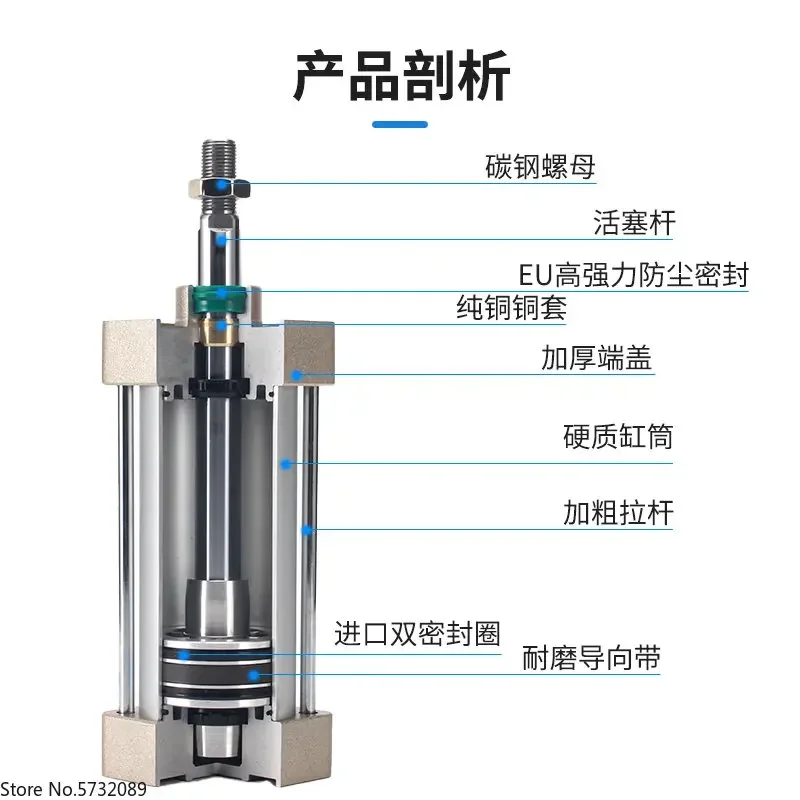 产品剖析

碳钢螺母

活塞杆

EU高强力防尘密封

纯铜铜套

加厚端盖

硬质缸筒

加粗拉杆

进口双密封圈

耐磨导向带

Store No.5732089