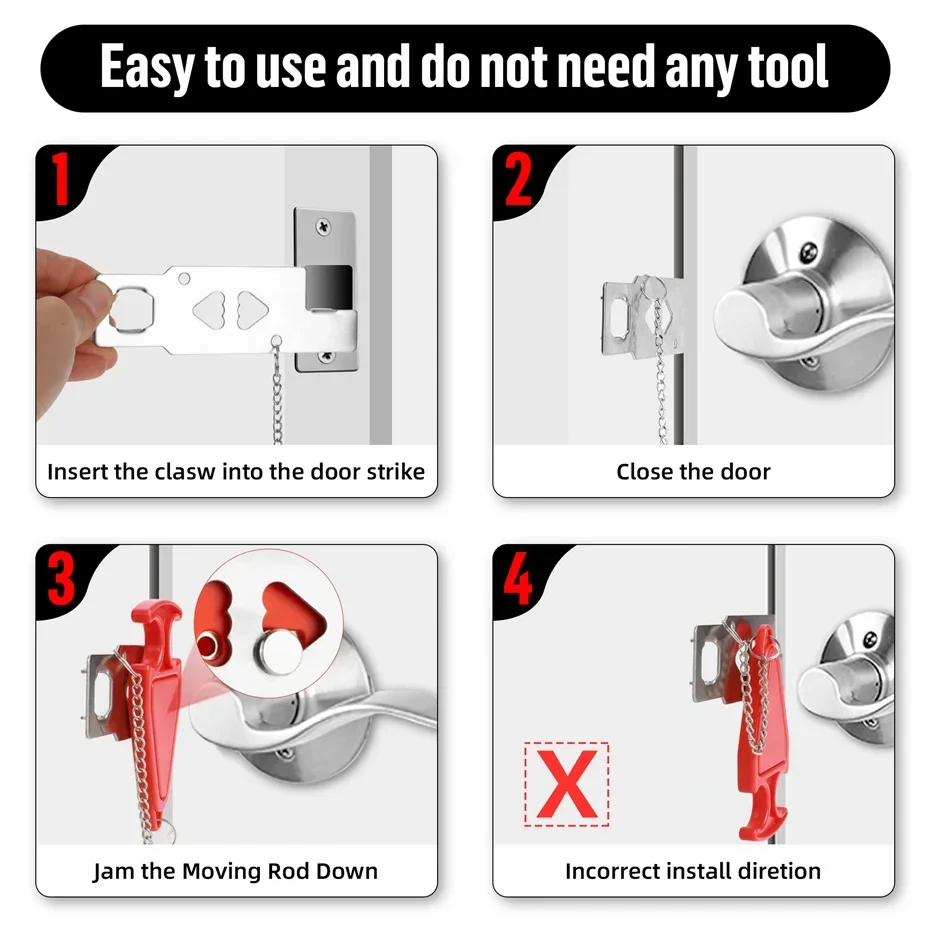 Easy to use and do not need any tool

1

Insert the clasw into the door strike

2

Close the door

3

Jam the Moving Rod Down

4

X

Incorrect install diretion