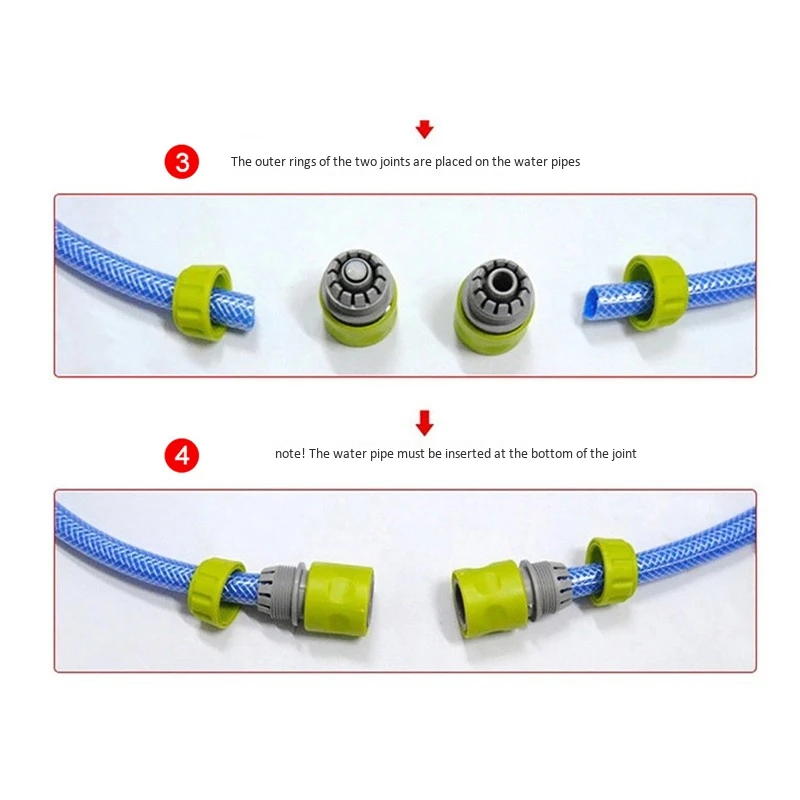 3

The outer rings of the two joints are placed on the water pipes

4

note! The water pipe must be inserted at the bottom of the joint