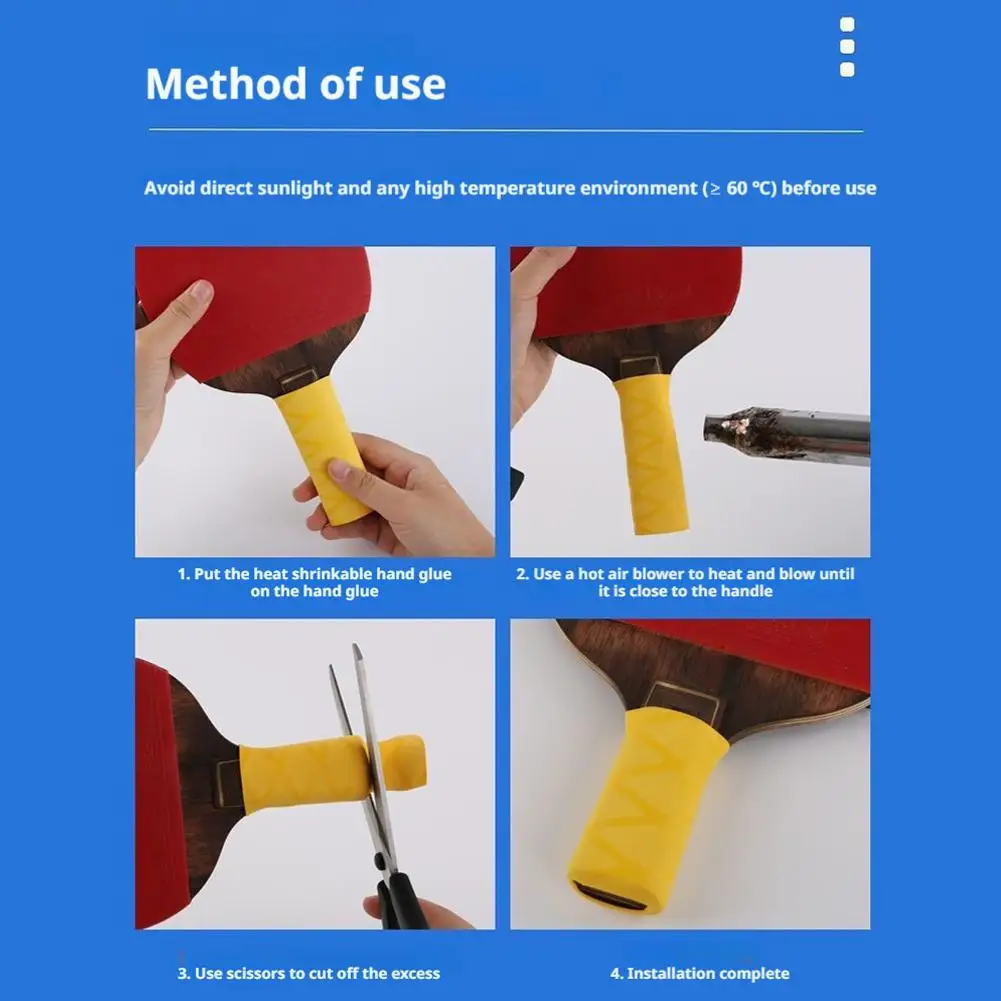 Method of use

Avoid direct sunlight and any high temperature environment (≥ 60 ℃) before use

1. Put the heat shrinkable hand glue on the hand glue

2. Use a hot air blower to heat and blow until it is close to the handle

3. Use scissors to cut off the excess

4. Installation complete