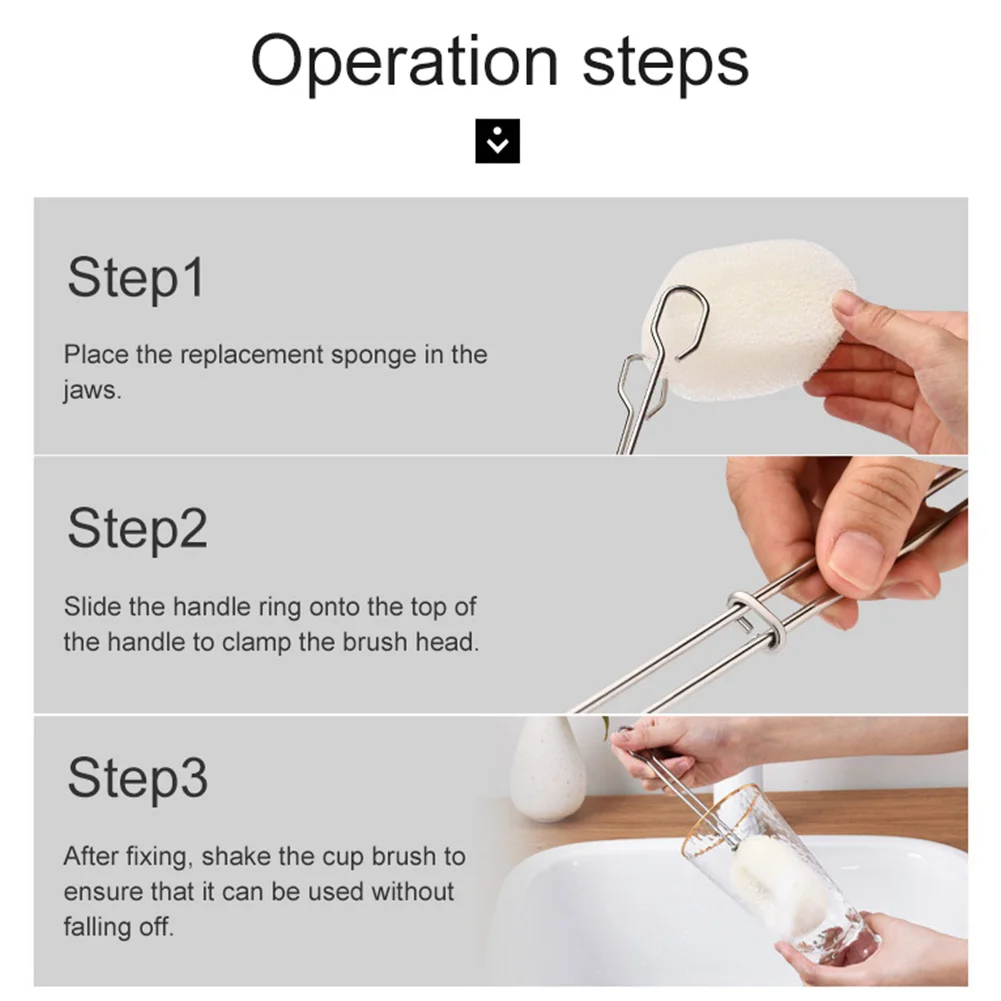 Operation steps

Step1

Place the replacement sponge in the jaws.

Step2

Slide the handle ring onto the top of the handle to clamp the brush head.

Step3

After fixing, shake the cup brush to ensure that it can be used without falling off.