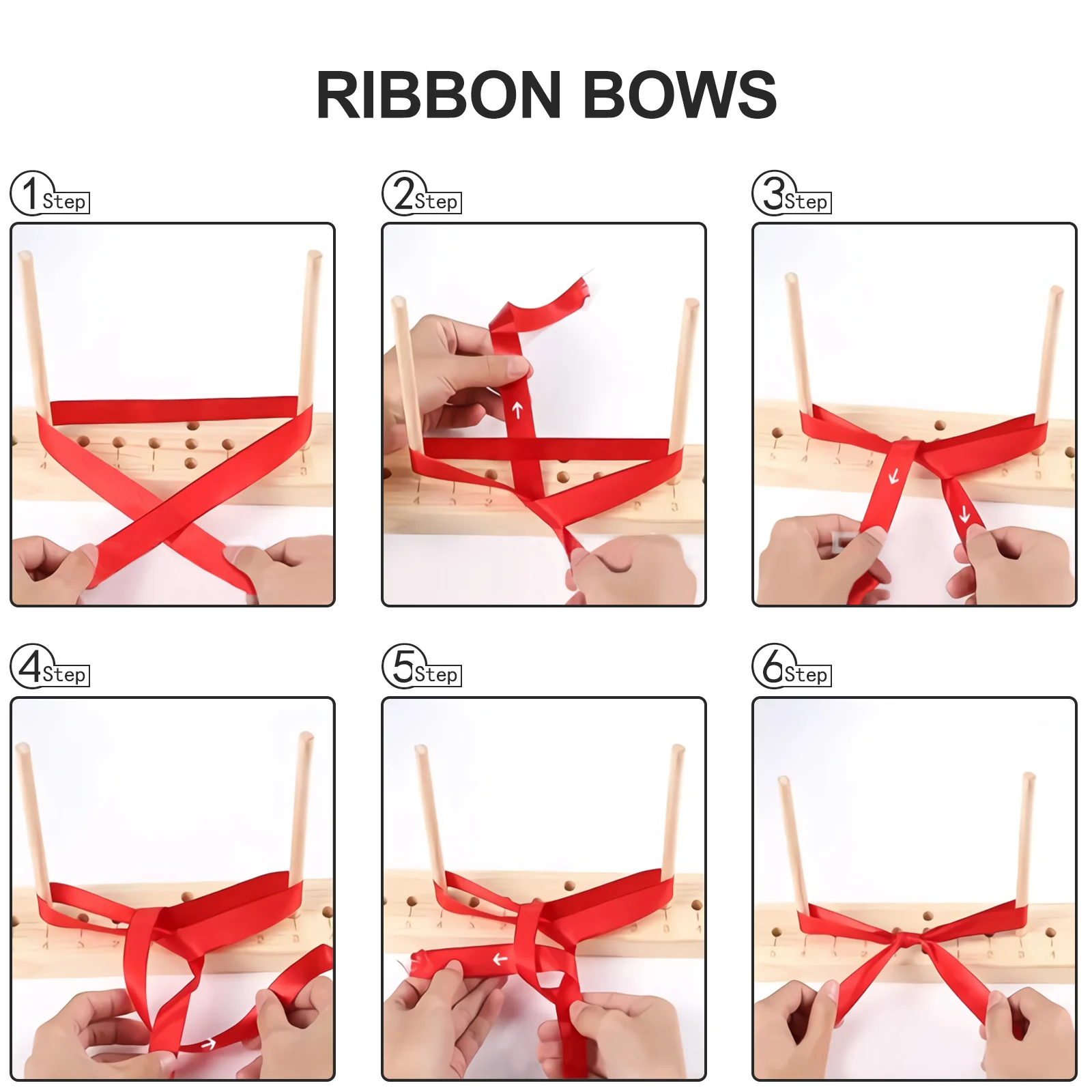 RIBBON BOWS

1 Step

2 Step

3 Step

4 Step

5 Step

6 Step