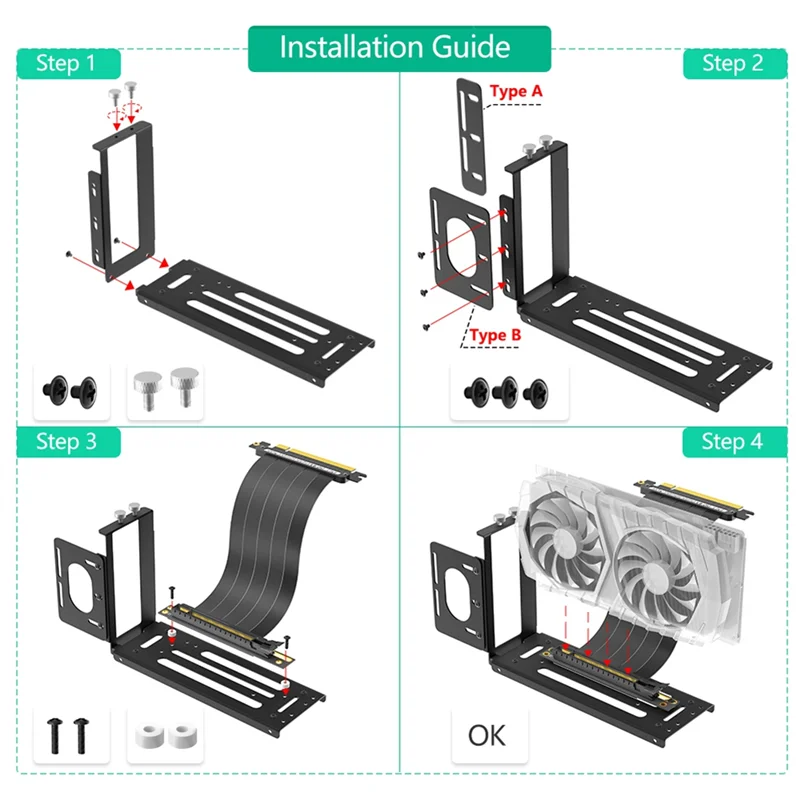 Installation Guide

Step 1

Step 2

Type A

Type B

Step 3

Step 4

OK