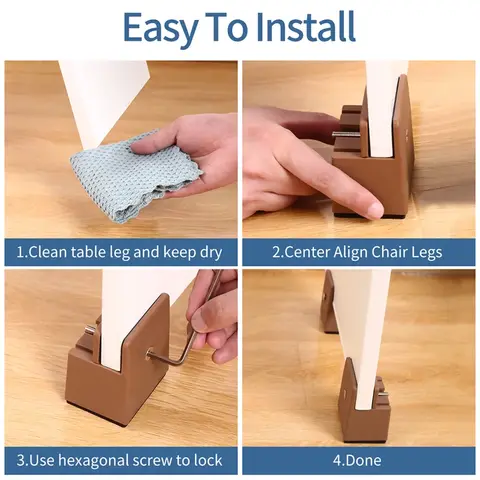 Easy To Install

1.Clean table leg and keep dry

2.Center Align Chair Legs

3.Use hexagonal screw to lock

4.Done