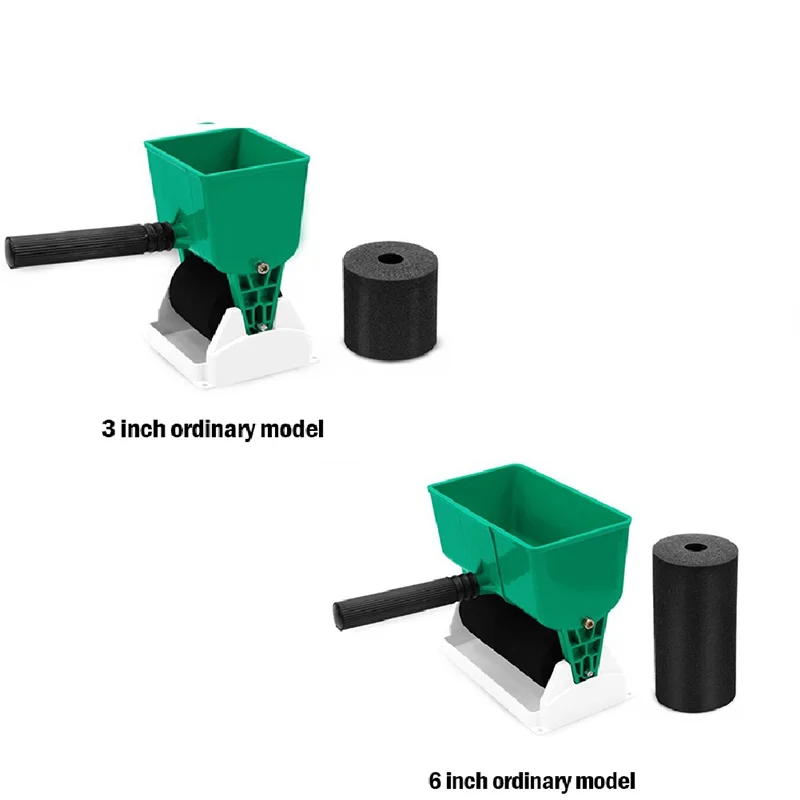 3 inch ordinary model

6 inch ordinary model