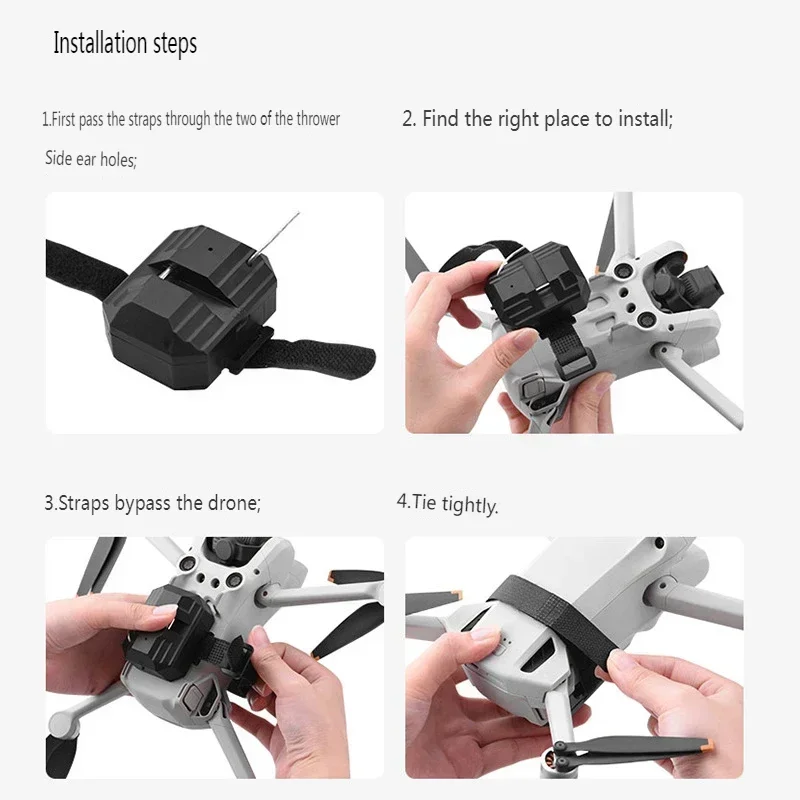 Installation steps

1.First pass the straps through the two of the thrower Side ear holes;

2. Find the right place to install;

3.Straps bypass the drone;

4.Tie tightly.