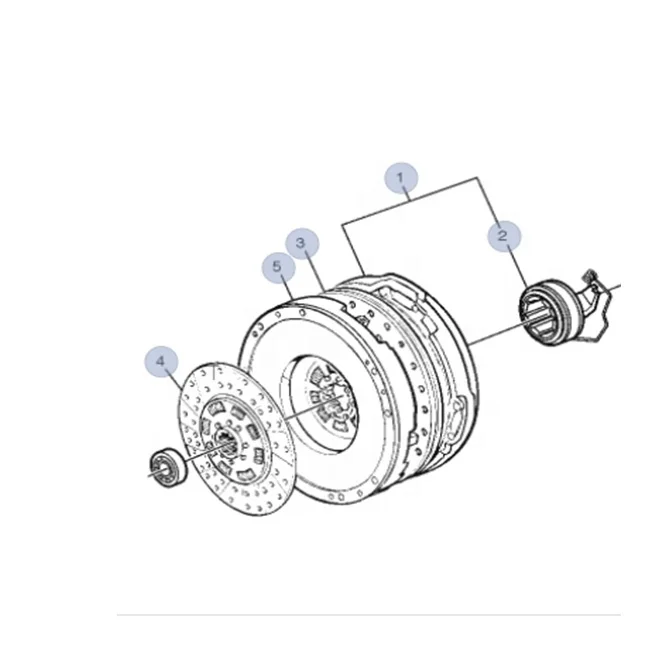 1
2
3
5
4