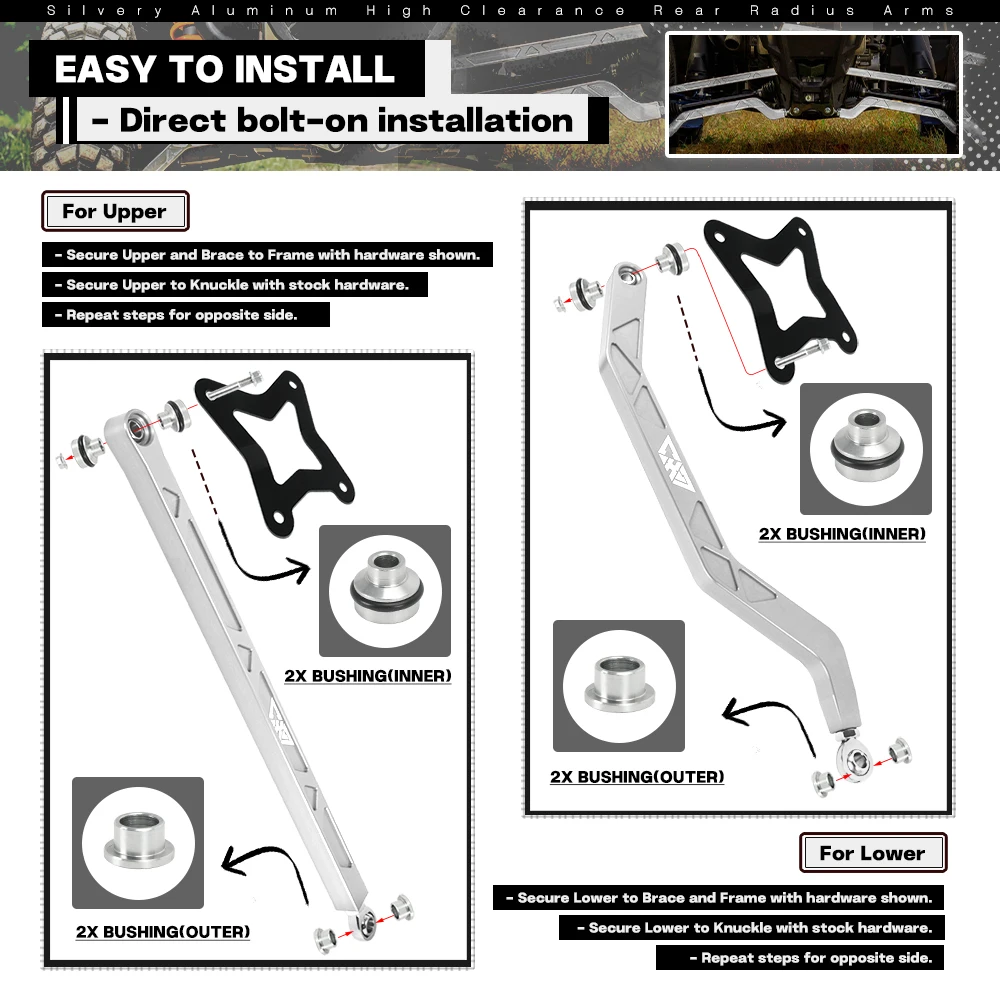 Silvery Aluminum High Clearance Rear Radius Arms

EASY TO INSTALL

- Direct bolt-on installation

For Upper

- Secure Upper and Brace to Frame with hardware shown.

- Secure Upper to Knuckle with stock hardware.

- Repeat steps for opposite side.

2X BUSHING(INNER)

2X BUSHING(OUTER)

2X BUSHING(INNER)

2X BUSHING(OUTER)

For Lower

- Secure Lower to Brace and Frame with hardware shown.

- Secure Lower to Knuckle with stock hardware.

- Repeat steps for opposite side.