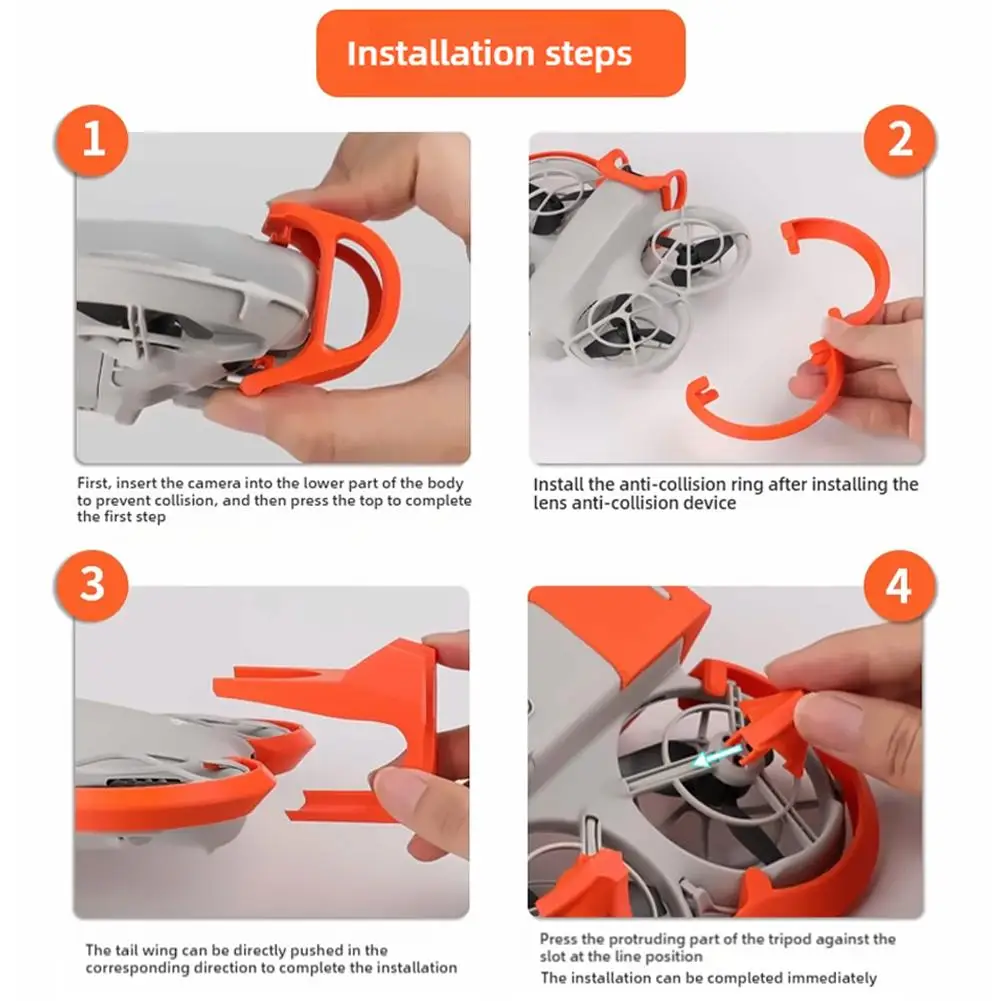 Installation steps

1

First, insert the camera into the lower part of the body to prevent collision, and then press the top to complete the first step

2

Install the anti-collision ring after installing the lens anti-collision device

3

The tail wing can be directly pushed in the corresponding direction to complete the installation

4

Press the protruding part of the tripod against the slot at the line position

The installation can be completed immediately