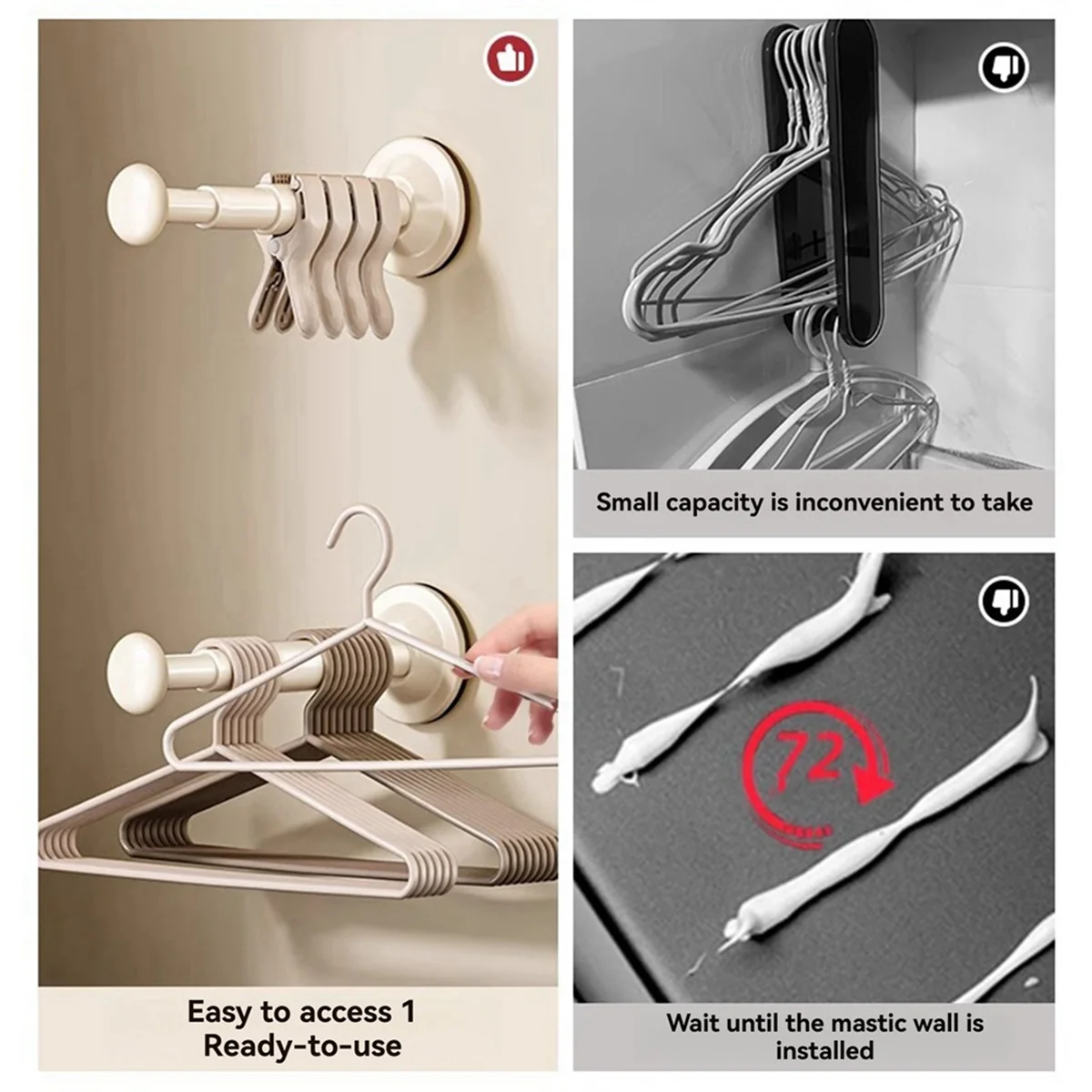 Easy to access 1
Ready-to-use

Small capacity is inconvenient to take

72

Wait until the mastic wall is installed