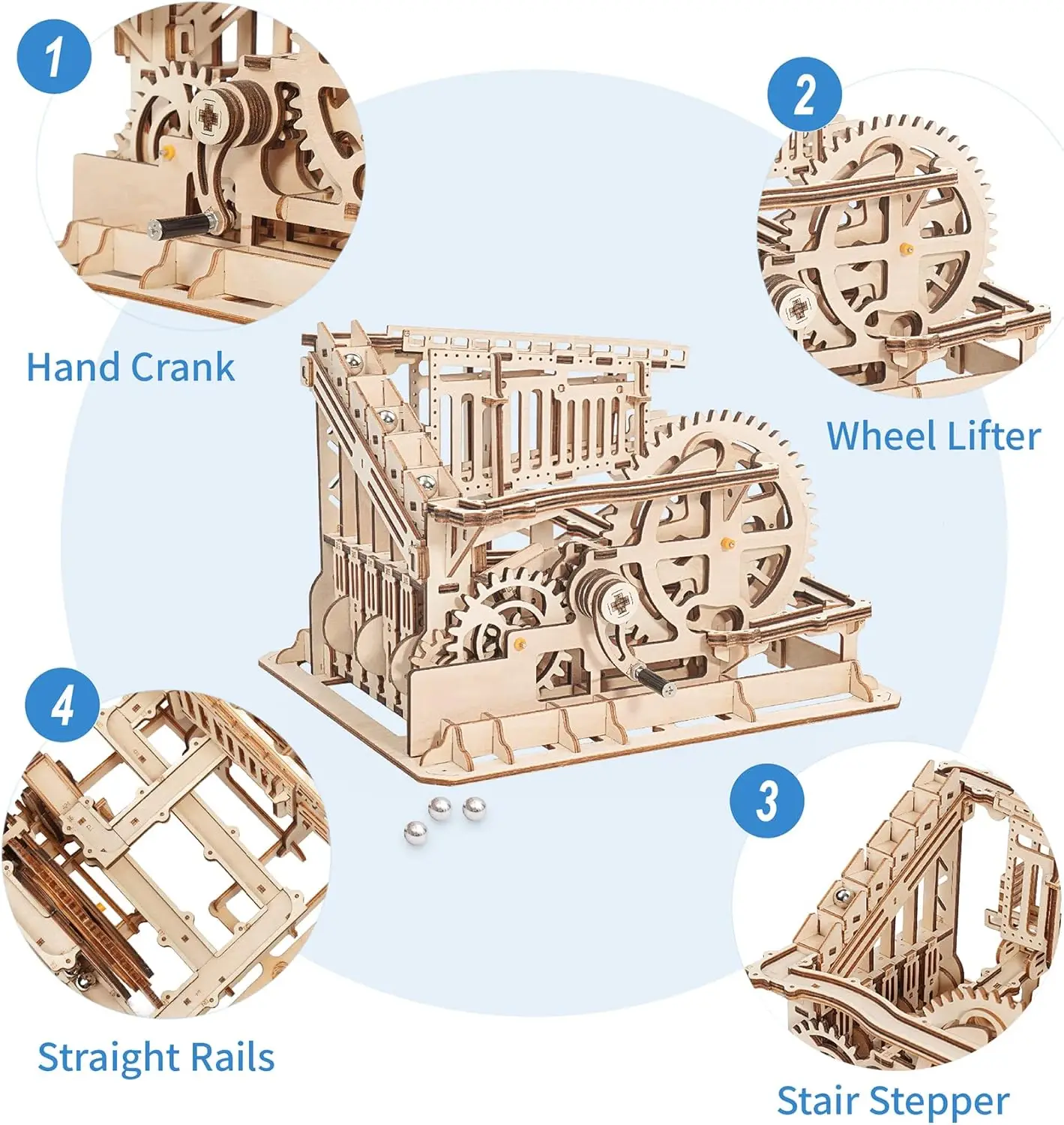 1

Hand Crank

2

Wheel Lifter

4

Straight Rails

3

Stair Stepper