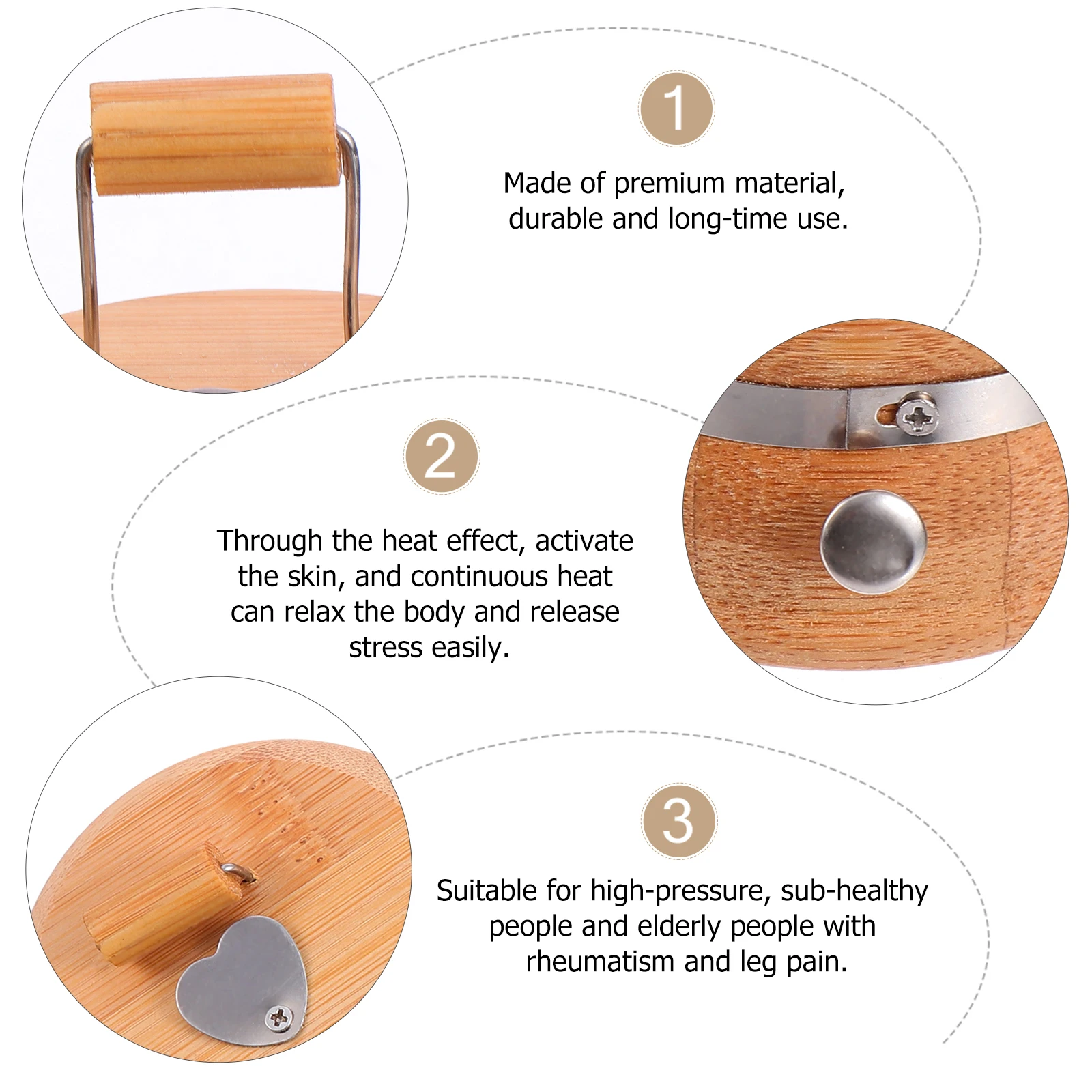 1

Made of premium material, durable and long-time use.

2

Through the heat effect, activate the skin, and continuous heat can relax the body and release stress easily.

3

Suitable for high-pressure, sub-healthy people and elderly people with rheumatism and leg pain.