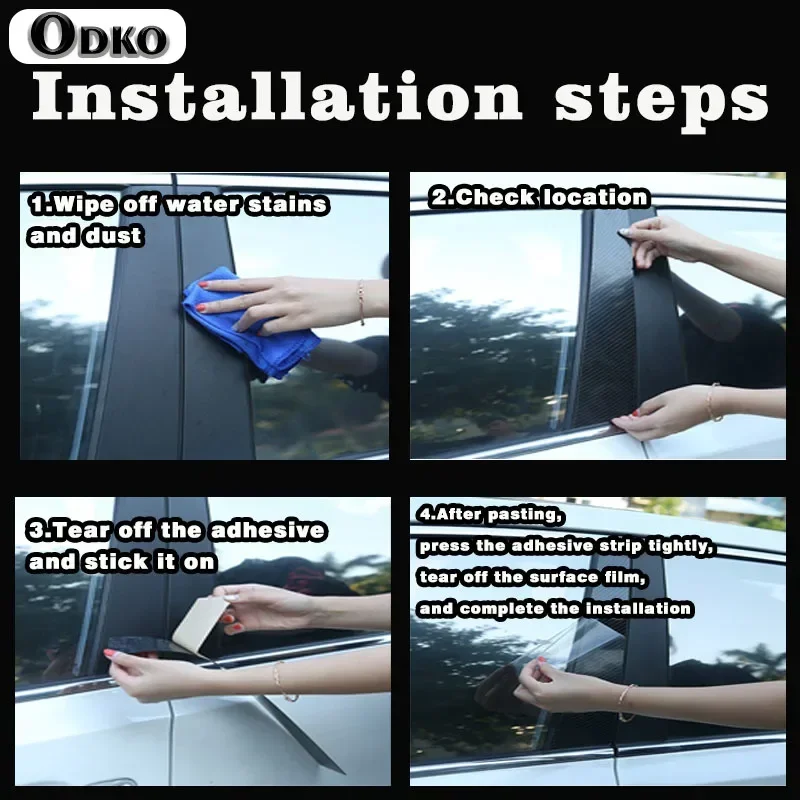 ODKO

Installation steps

1.Wipe off water stains and dust

2.Check location

3.Tear off the adhesive and stick it on

4.After pasting,
press the adhesive strip tightly,
tear off the surface film,
and complete the installation