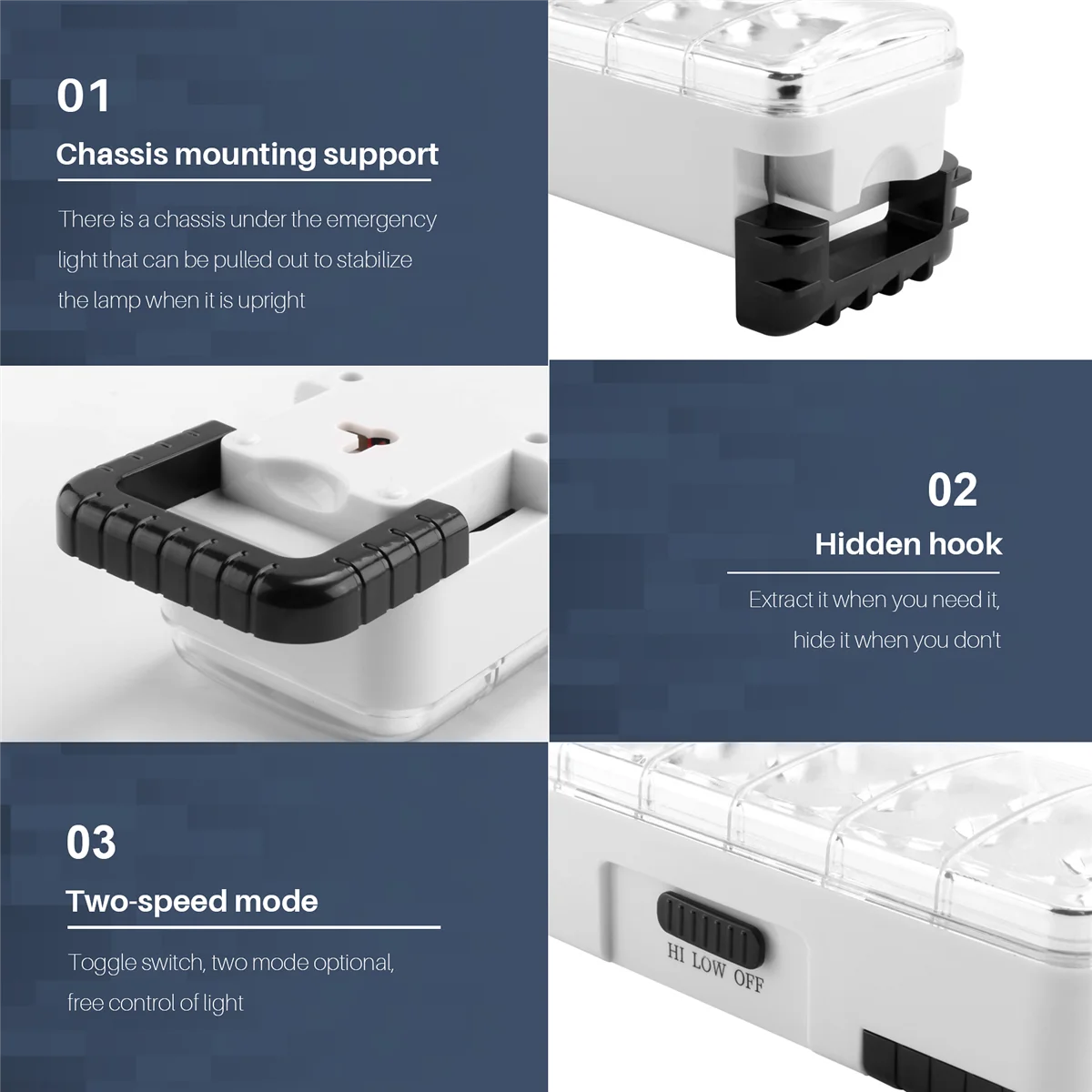 01

Chassis mounting support

There is a chassis under the emergency light that can be pulled out to stabilize the lamp when it is upright

02

Hidden hook

Extract it when you need it, hide it when you don't

03

Two-speed mode

Toggle switch, two mode optional, free control of light

HI LOW OFF