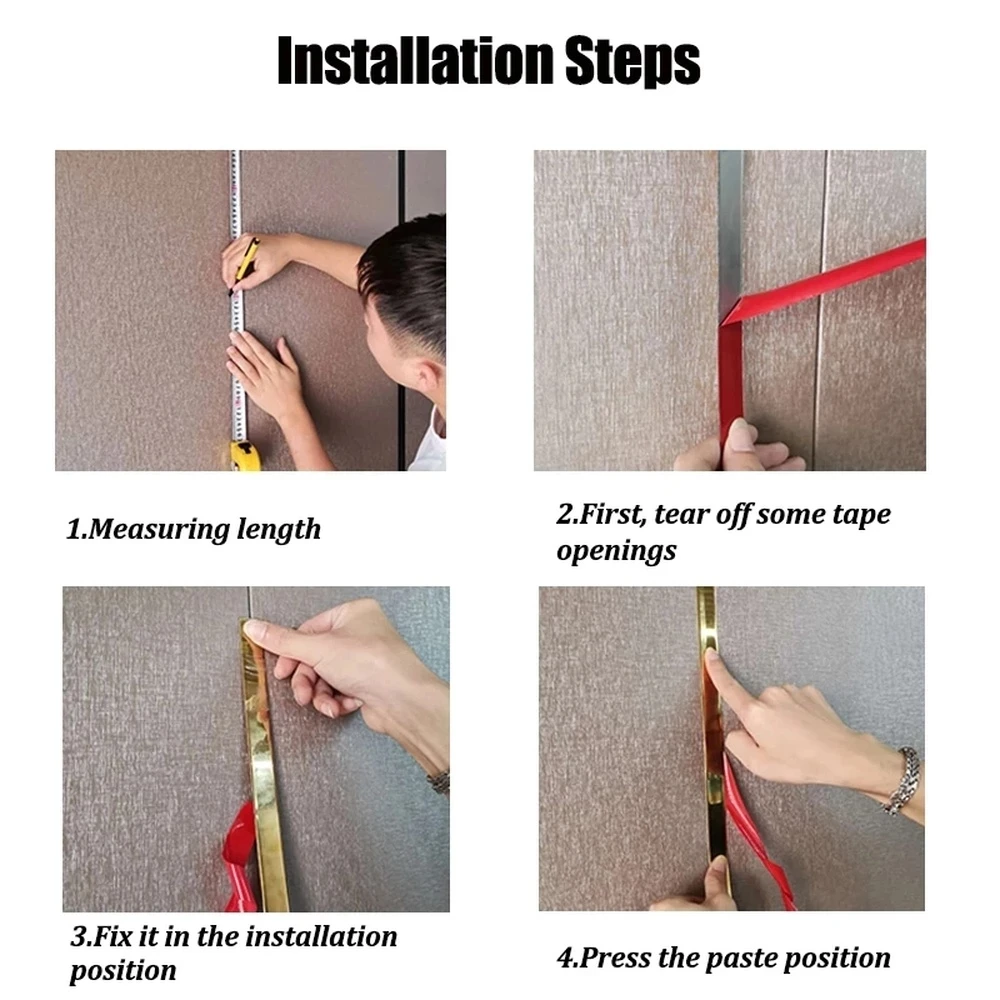 Installation Steps

1.Measuring length

2.First, tear off some tape openings

3.Fix it in the installation position

4.Press the paste position