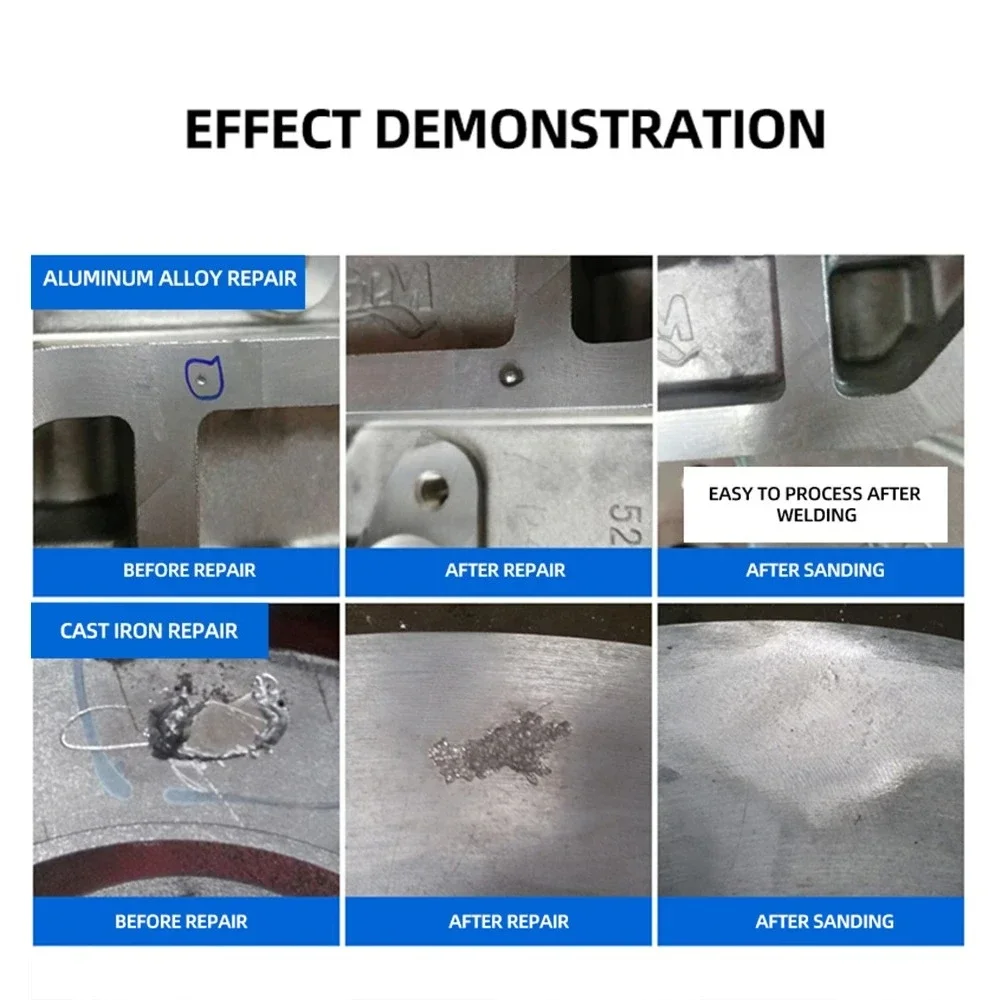 EFFECT DEMONSTRATION

ALUMINUM ALLOY REPAIR

52

EASY TO PROCESS AFTER WELDING

BEFORE REPAIR

AFTER REPAIR

AFTER SANDING

CAST IRON REPAIR

BEFORE REPAIR

AFTER REPAIR

AFTER SANDING