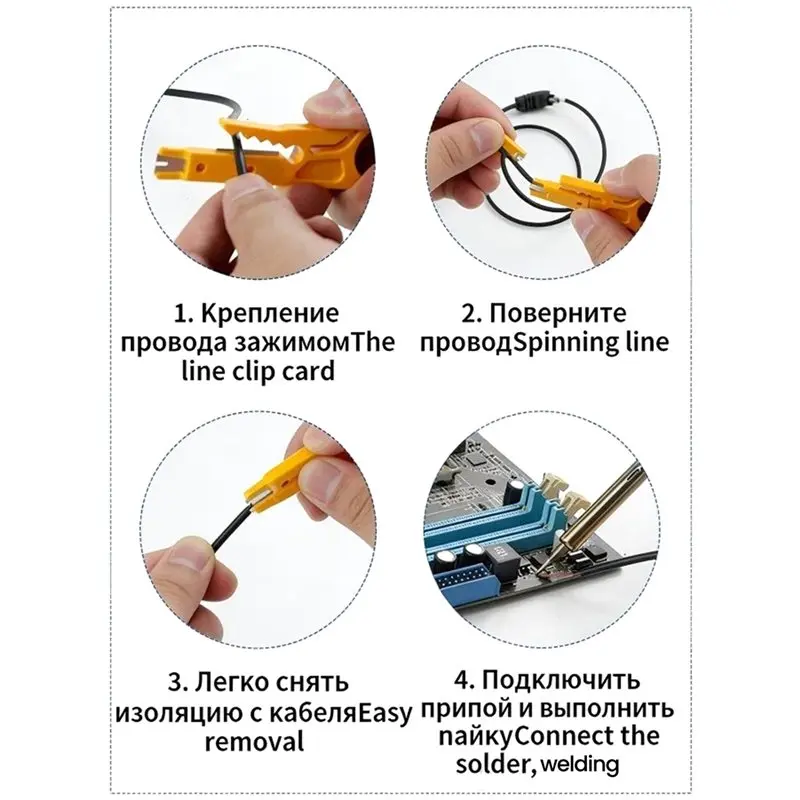 1. Крепление провода зажимомThe line clip card

2. Поверните проводSpinning line

3. Легко снять изоляцию с кабеляEasy removal

4. Подключить припой и выполнить пайкуConnect the solder, welding