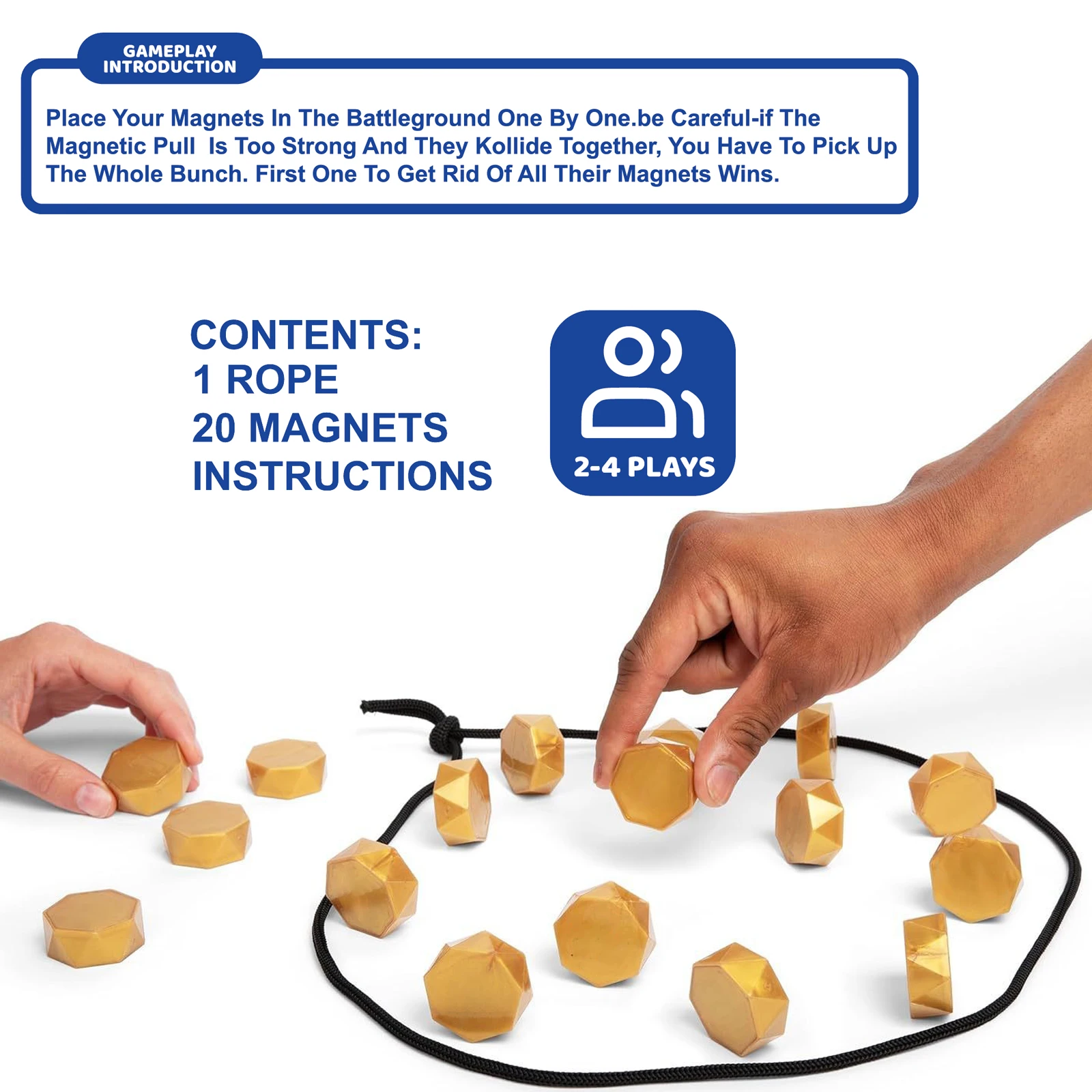 GAMEPLAY INTRODUCTION

Place Your Magnets In The Battleground One By One.be Careful-if The Magnetic Pull  Is Too Strong And They Kollide Together, You Have To Pick Up The Whole Bunch. First One To Get Rid Of All Their Magnets Wins.

CONTENTS:
1 ROPE
20 MAGNETS
INSTRUCTIONS

2-4 PLAYS