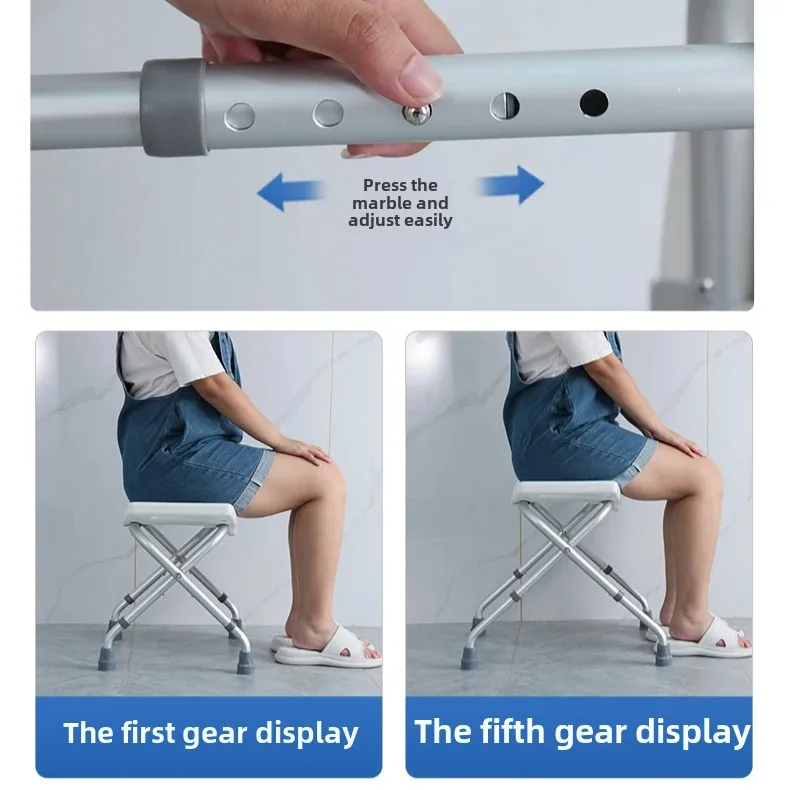 Press the marble and adjust easily

The first gear display

The fifth gear display