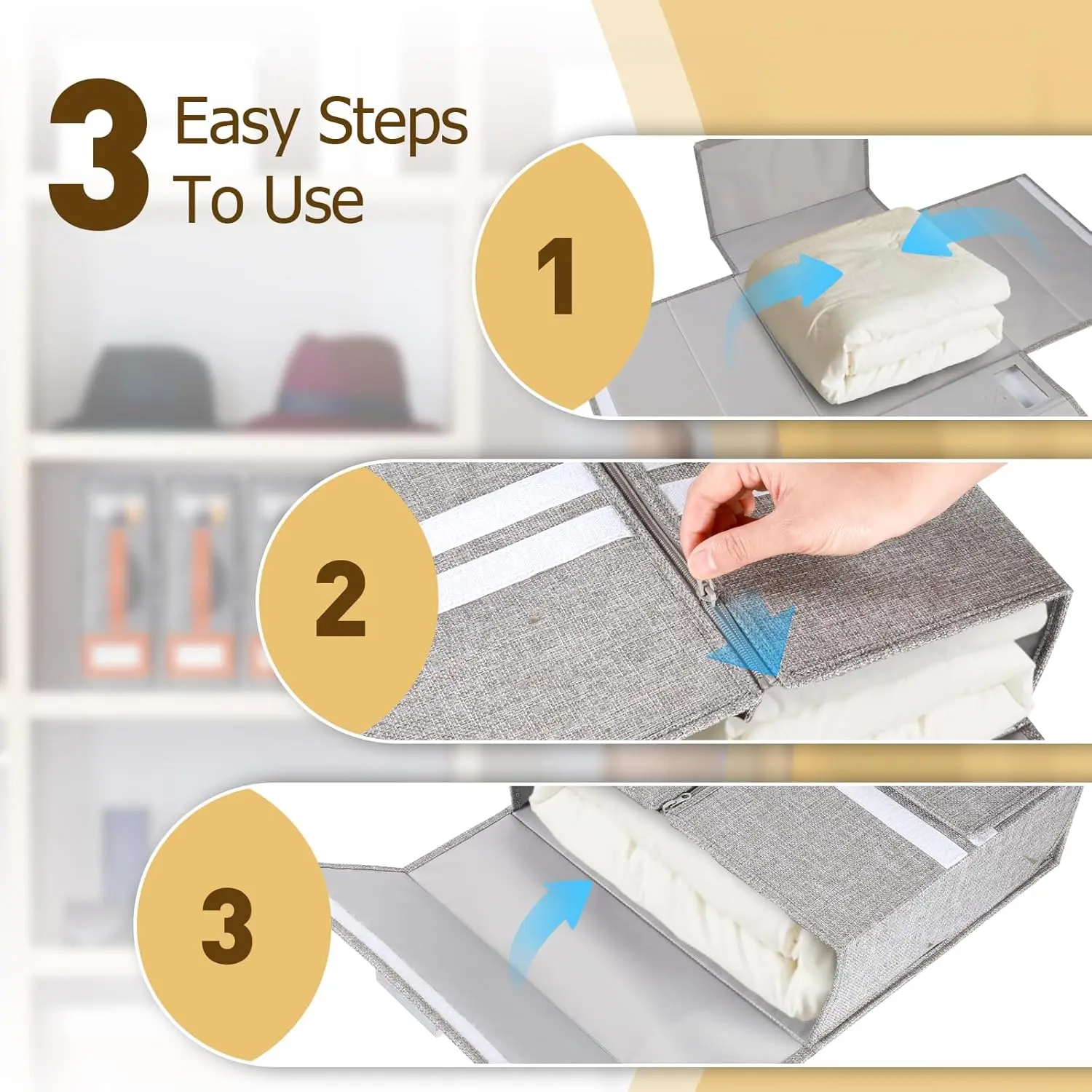 3 Easy Steps To Use

1

2

3