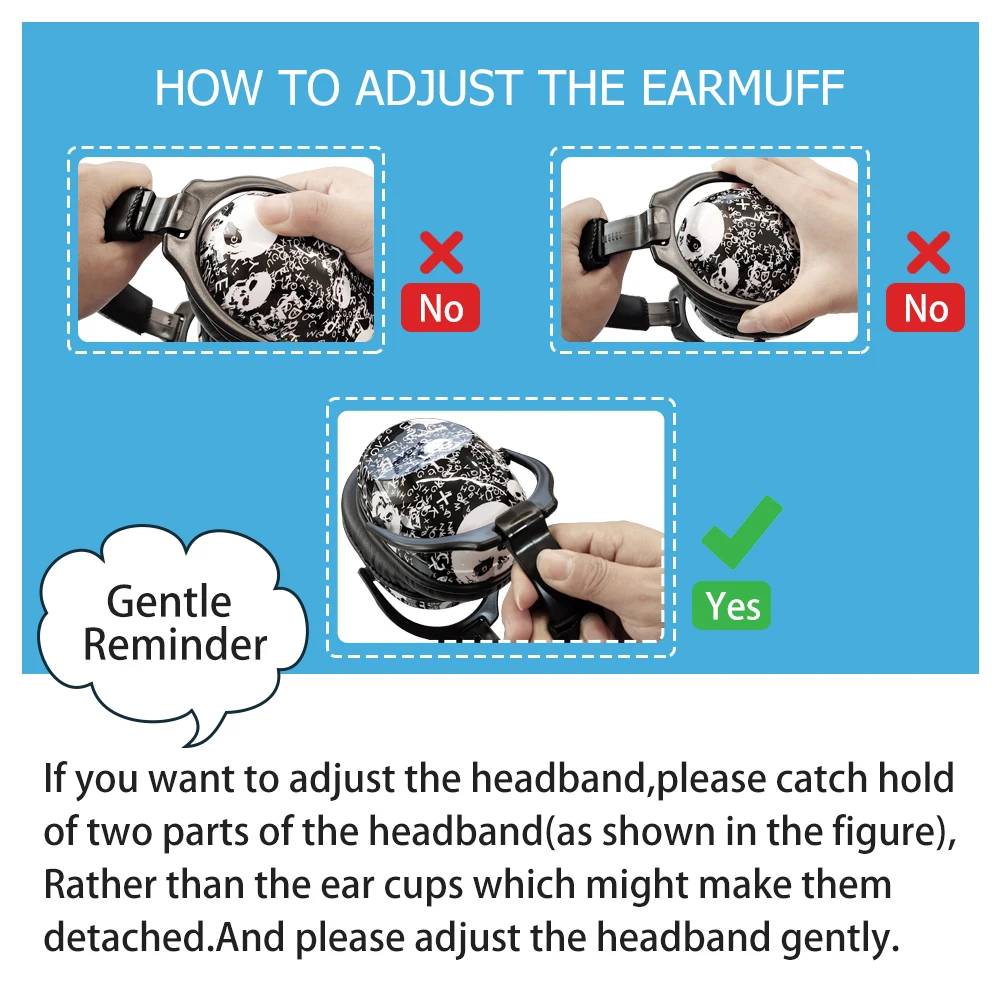 HOW TO ADJUST THE EARMUFF

No

No

Yes

Gentle Reminder

If you want to adjust the headband,please catch hold of two parts of the headband(as shown in the figure), Rather than the ear cups which might make them detached.And please adjust the headband gently.