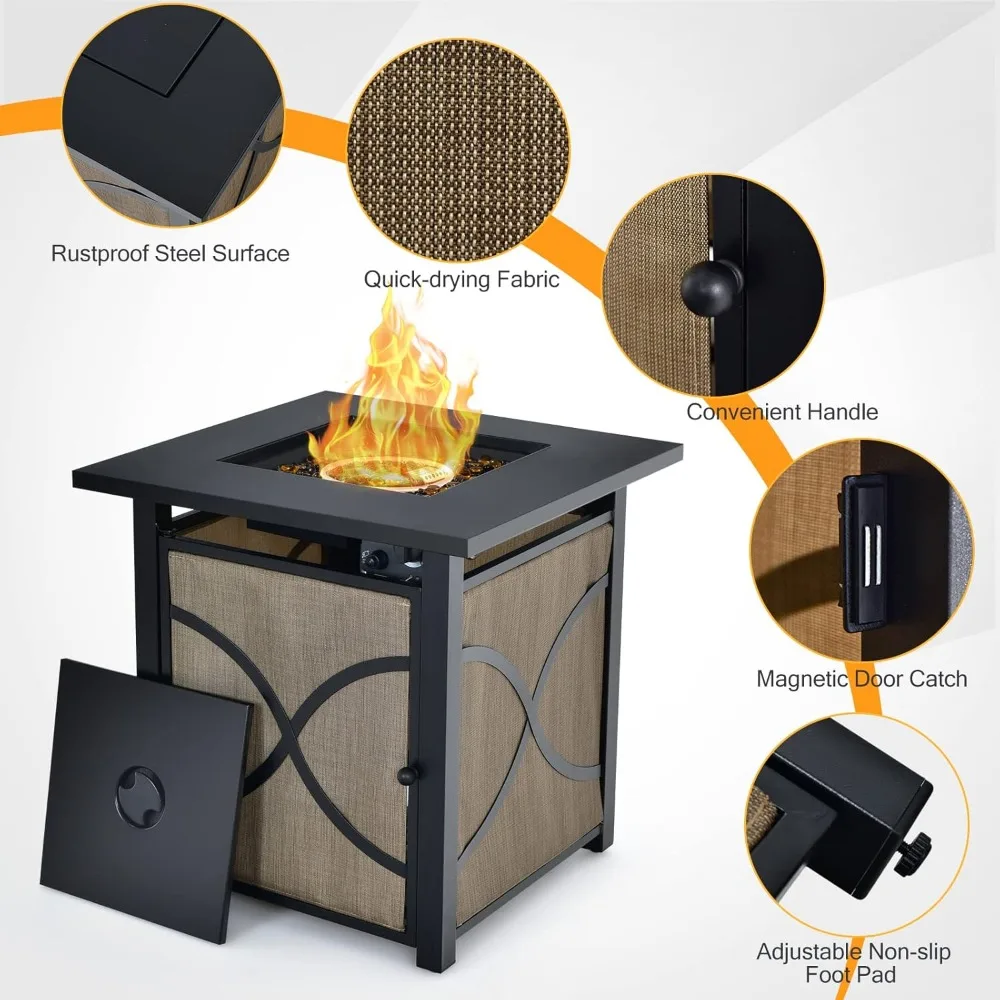 Rustproof Steel Surface

Quick-drying Fabric

Convenient Handle

Magnetic Door Catch

Adjustable Non-slip Foot Pad